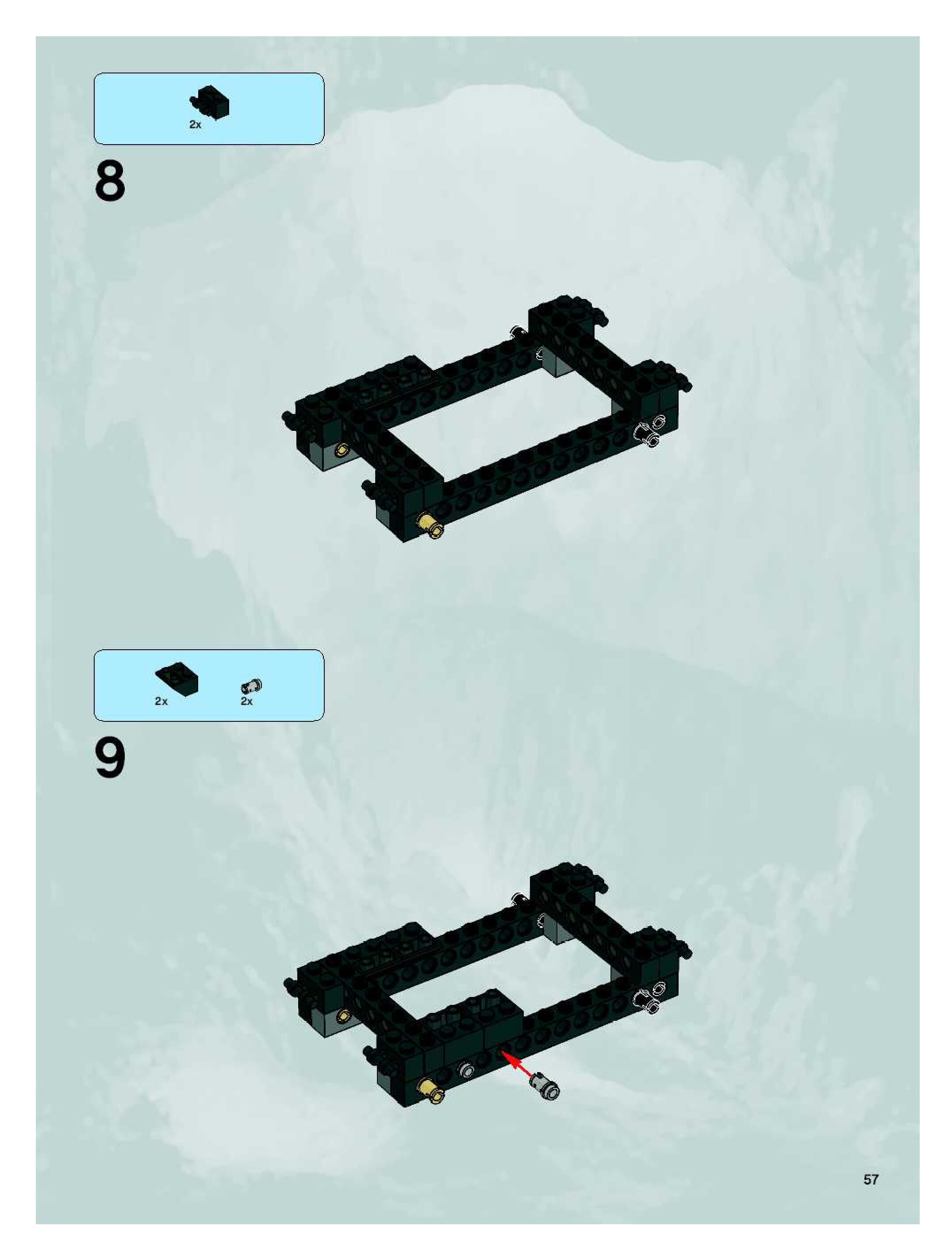 2x

8

2x 2x

9

57