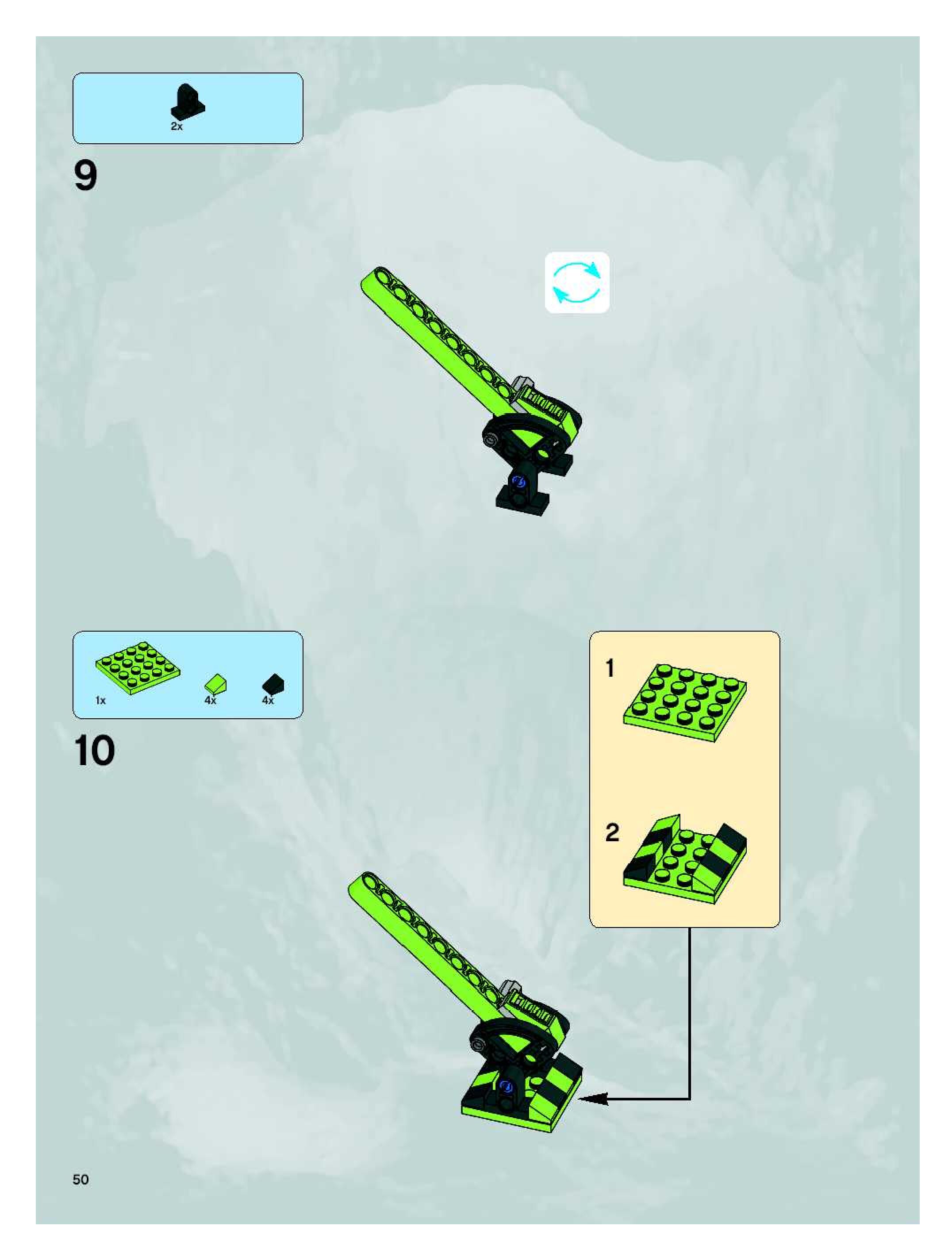 2x

9

1x 4x 4x

10

1

2

50