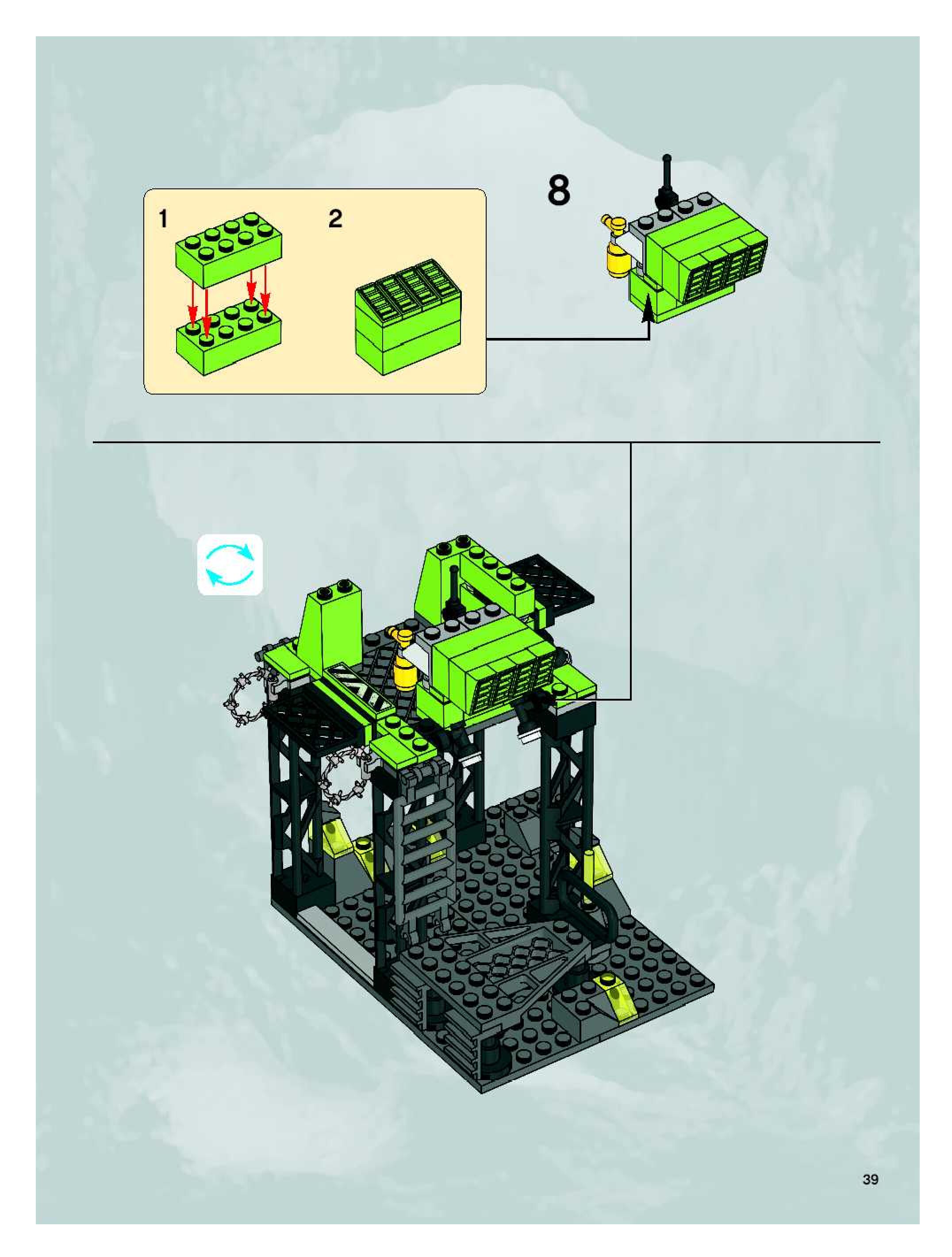 1

2

8

39