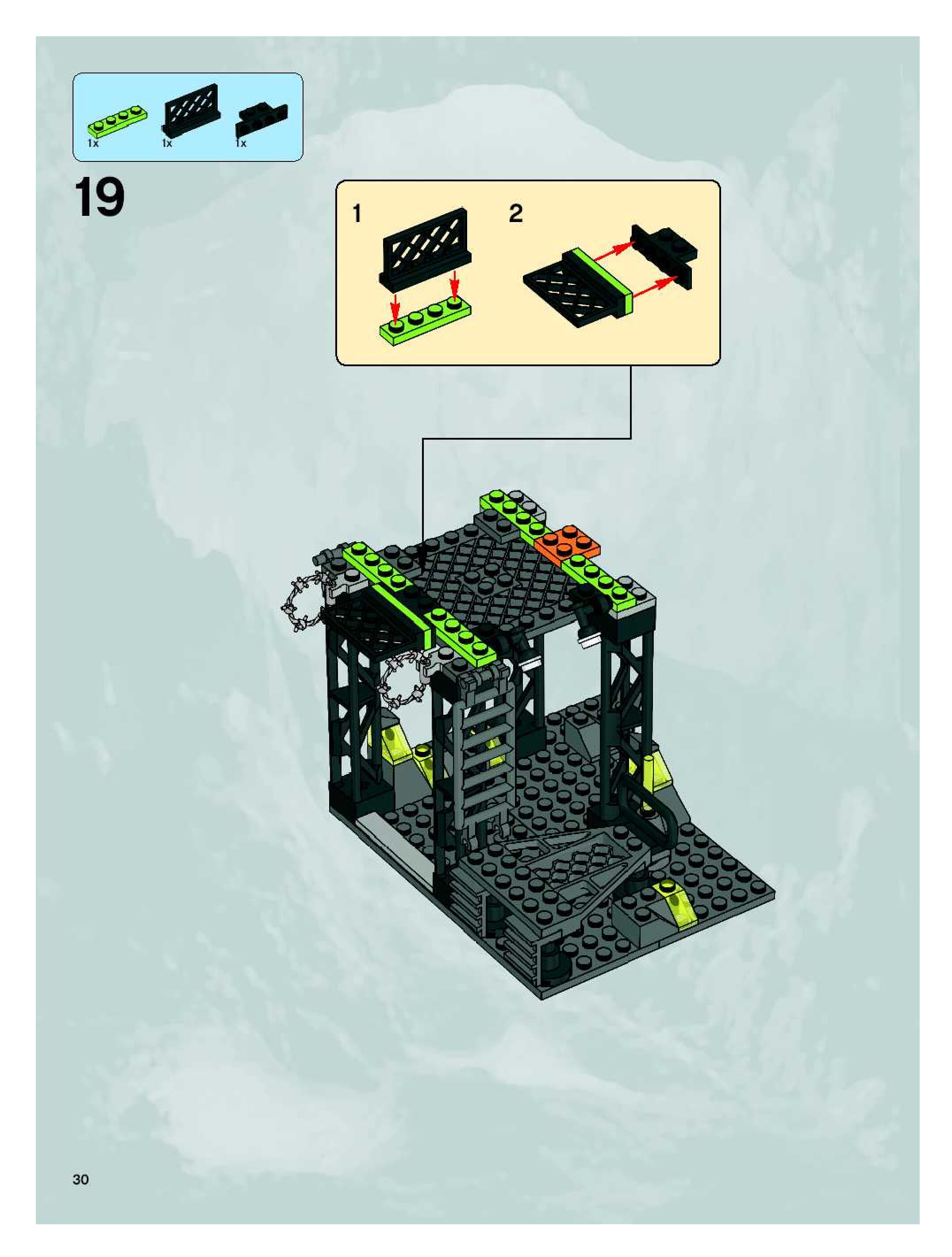 1x
1x
1x

19

1

2

30