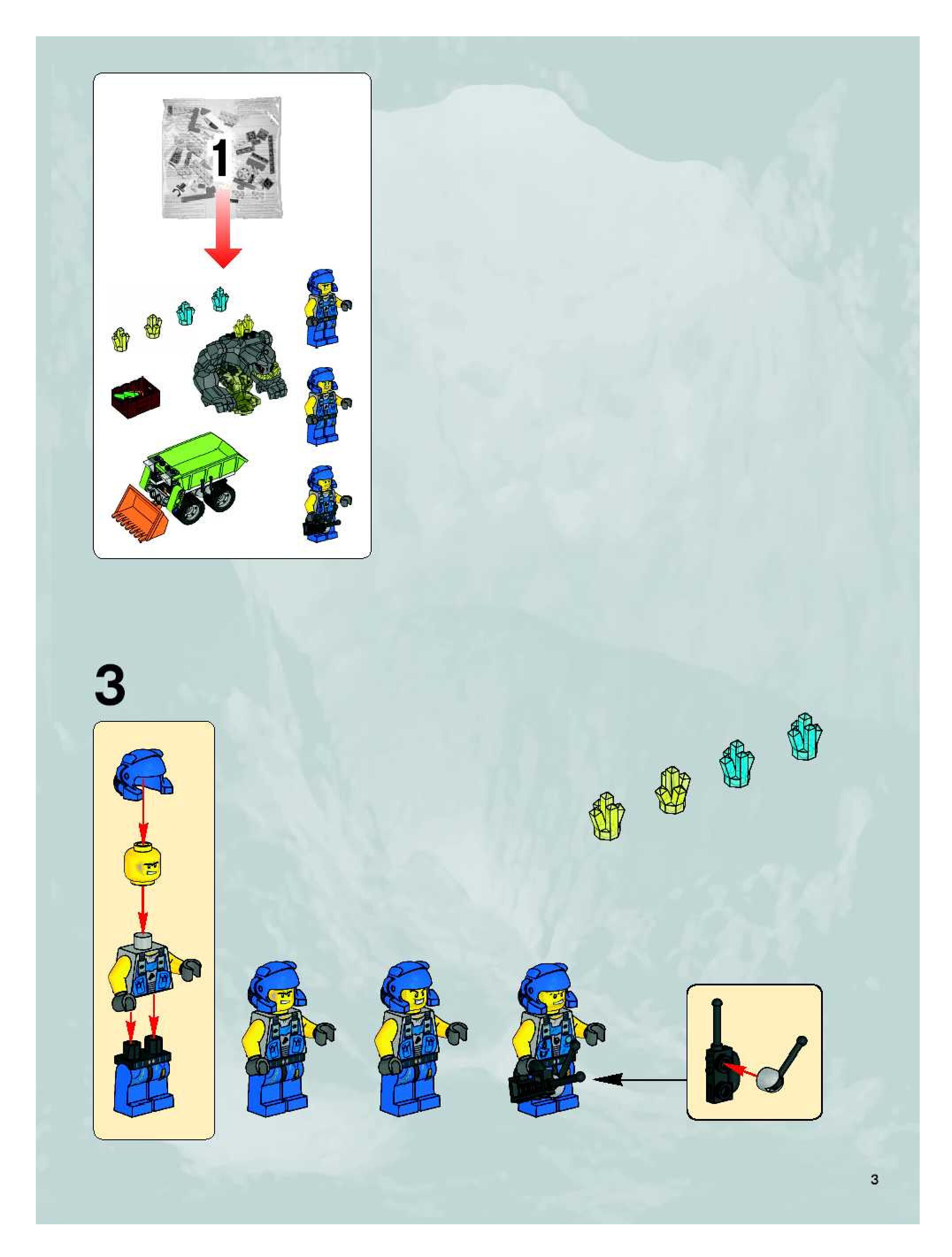 1

3

3