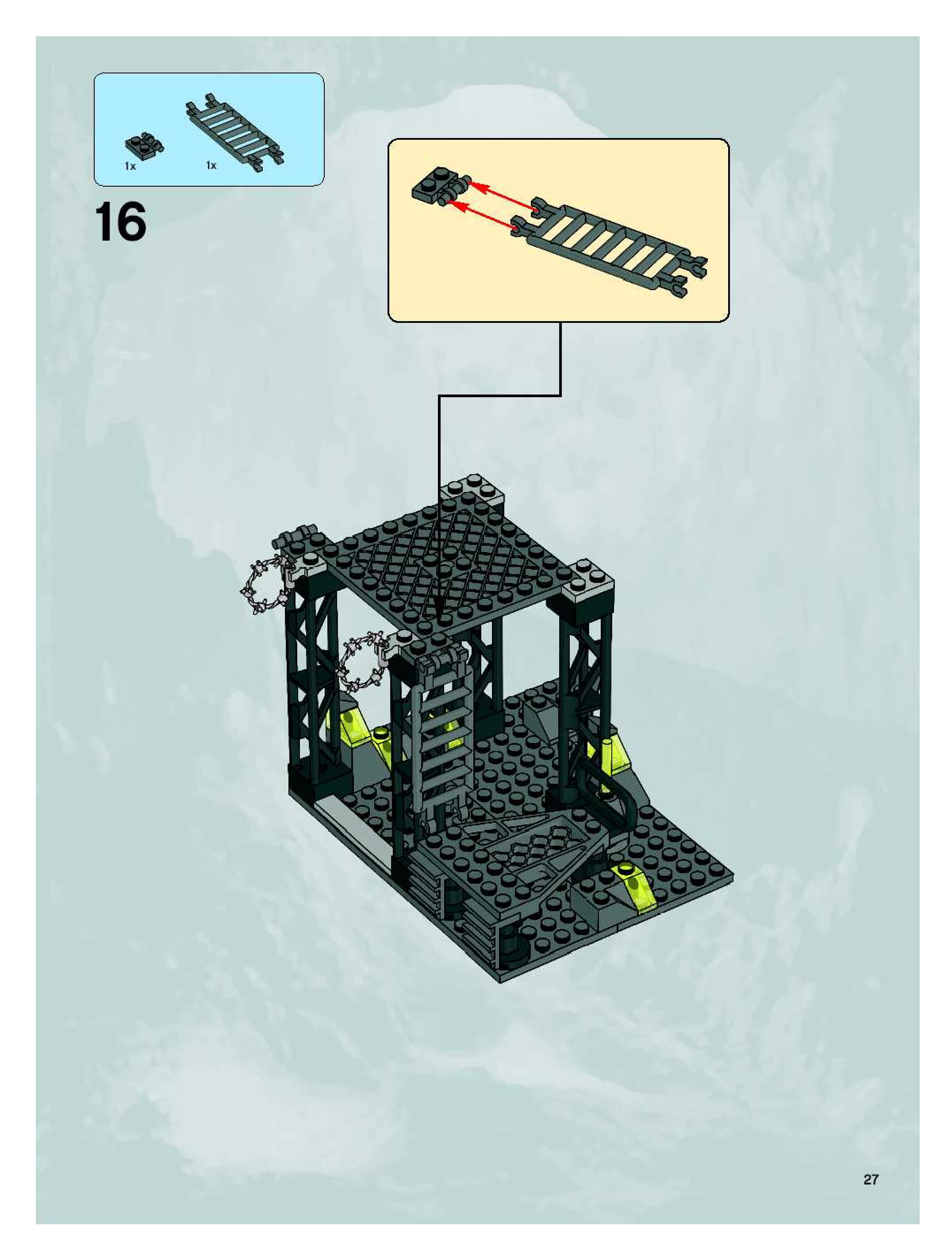 1x
1x

16

27