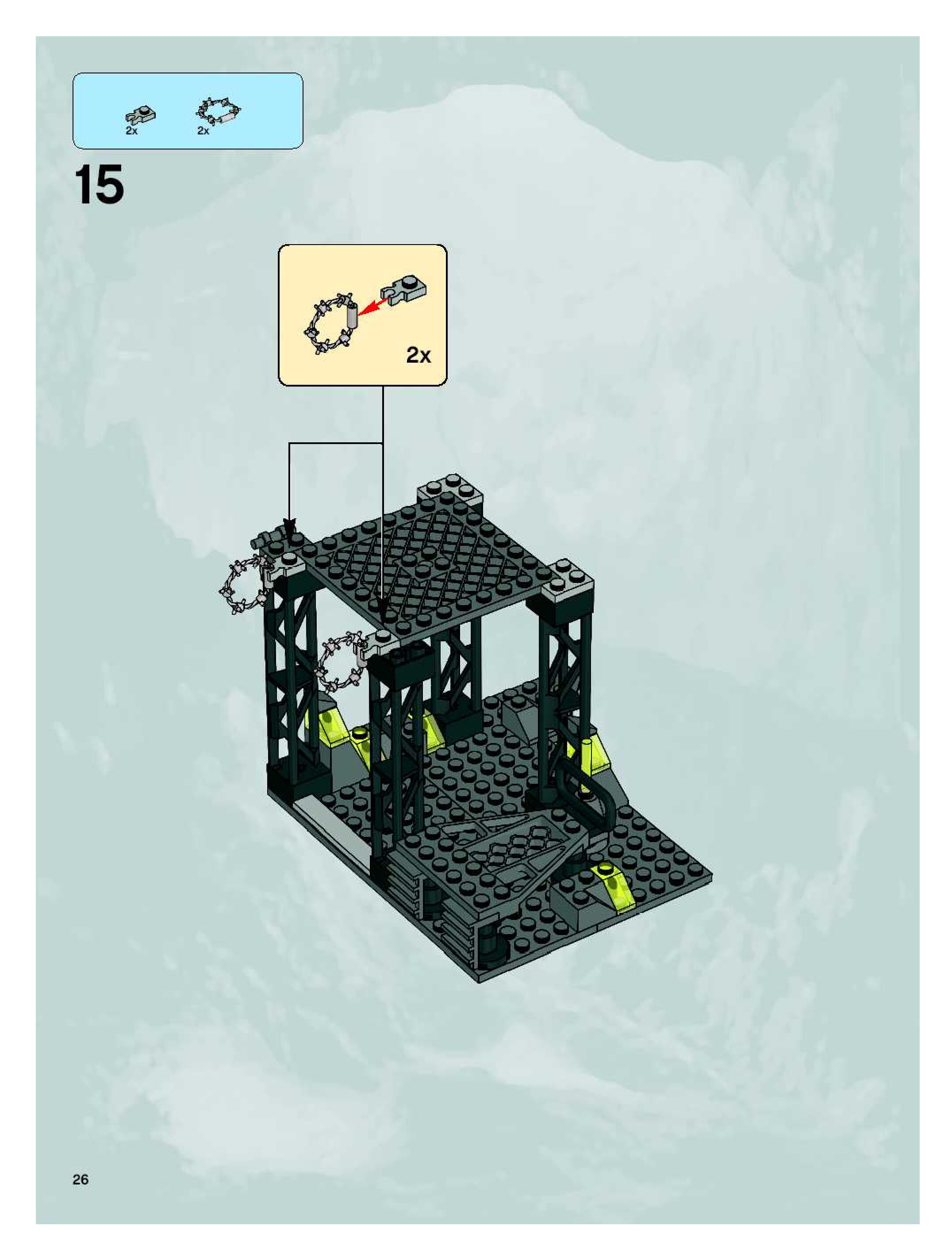 2x 2x

15

2x

26