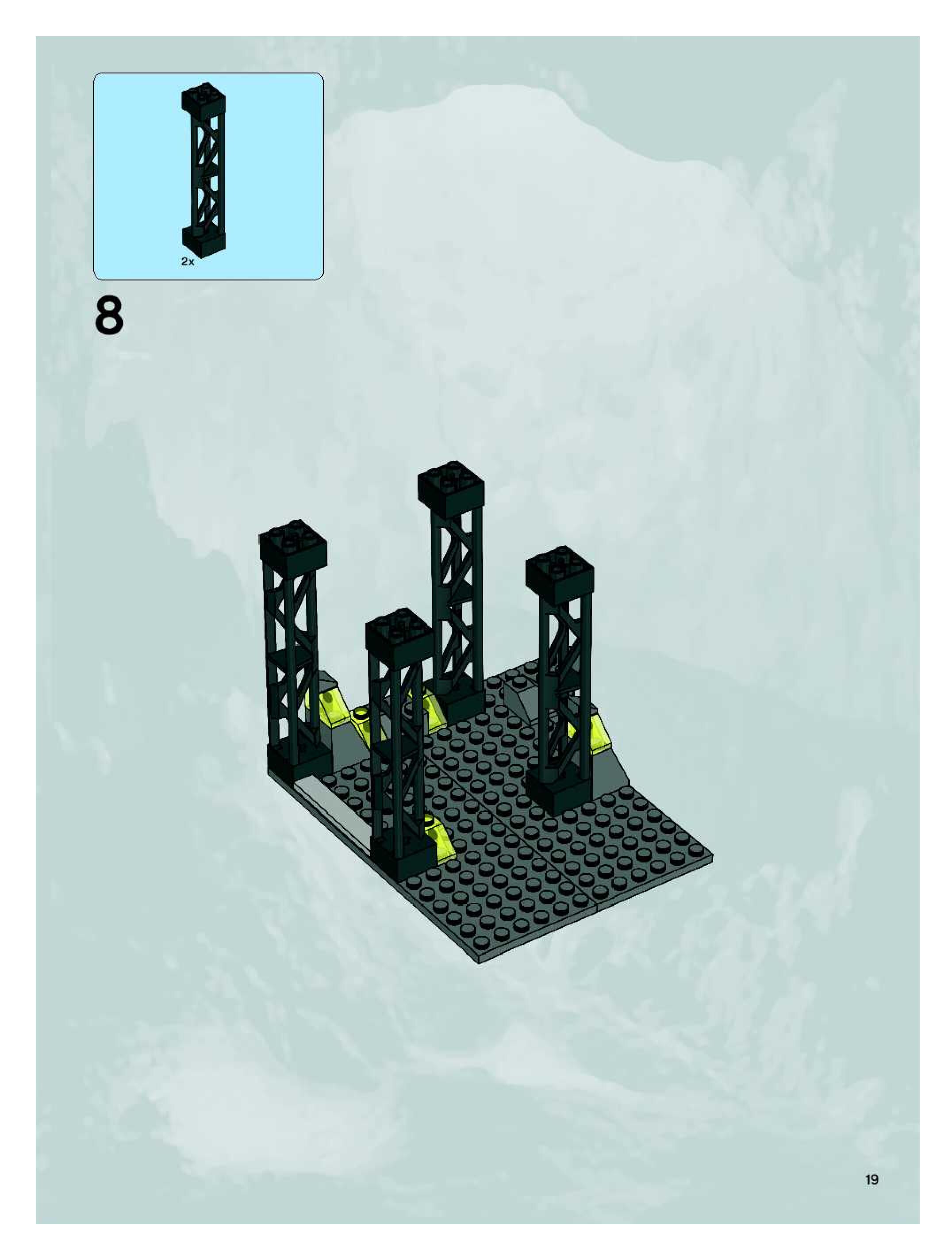 2x

8

19