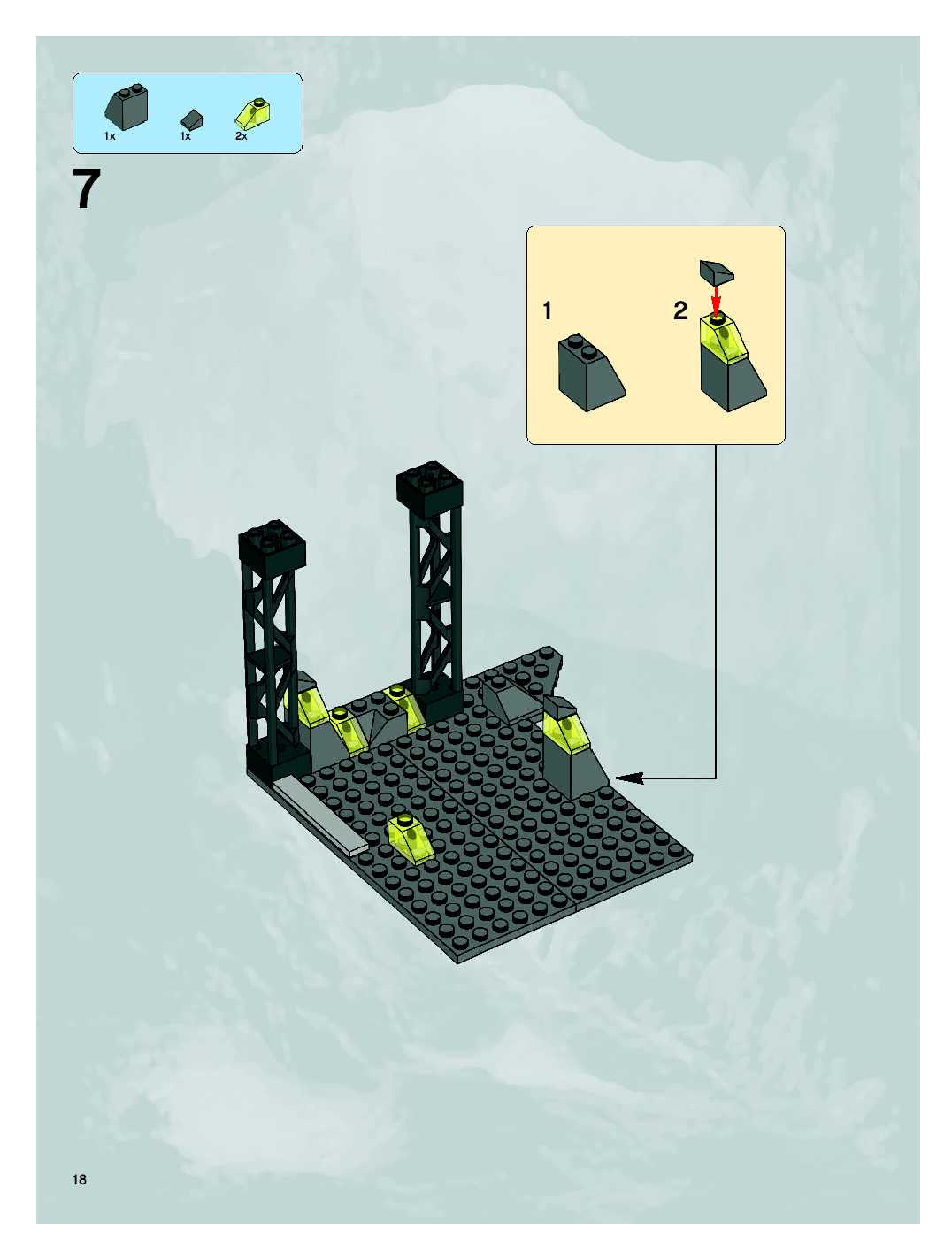 1x 1x 2x

7

1

2

18