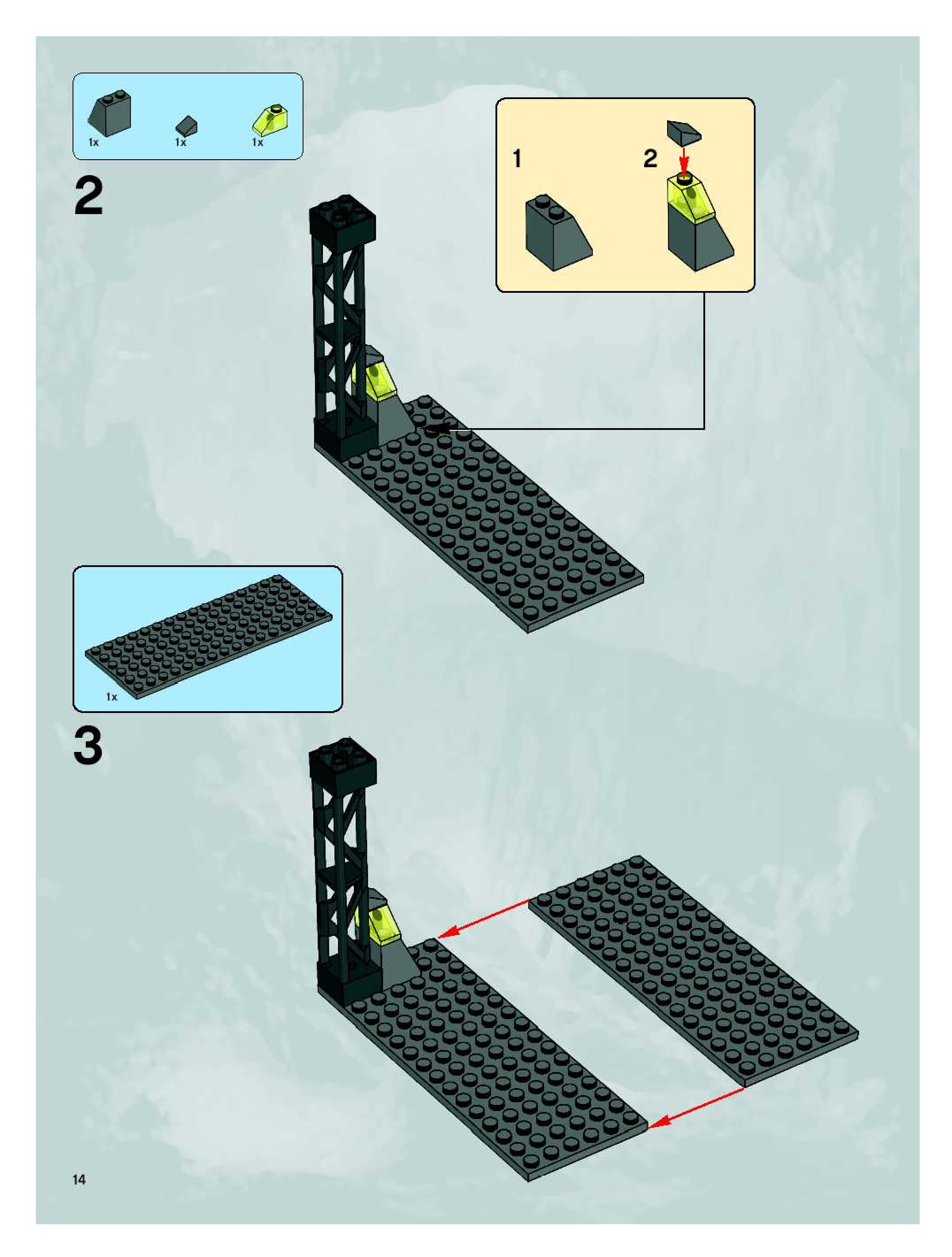 1x 1x 1x

2

1 2

1x

3

14