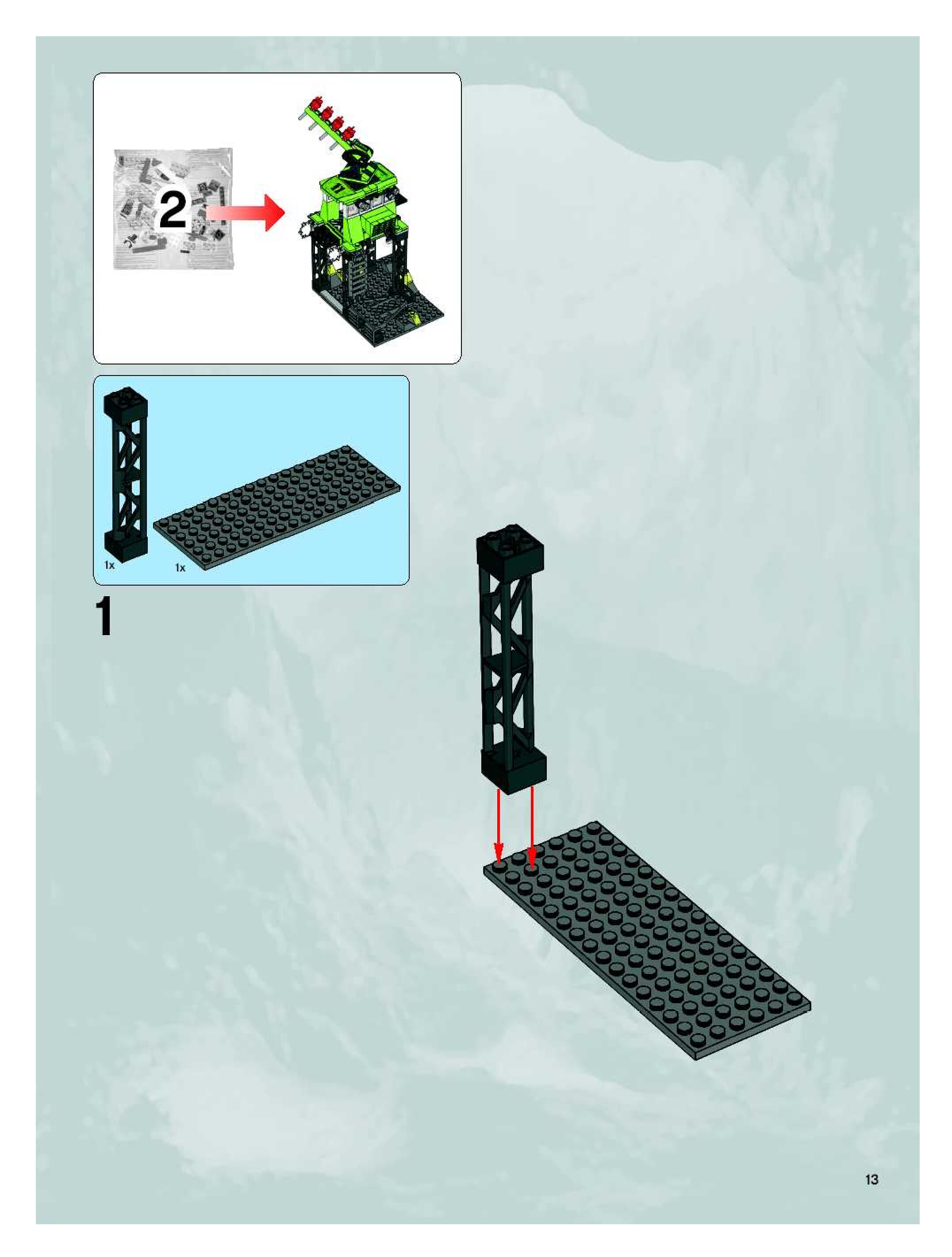 2

1x

1x

1

13