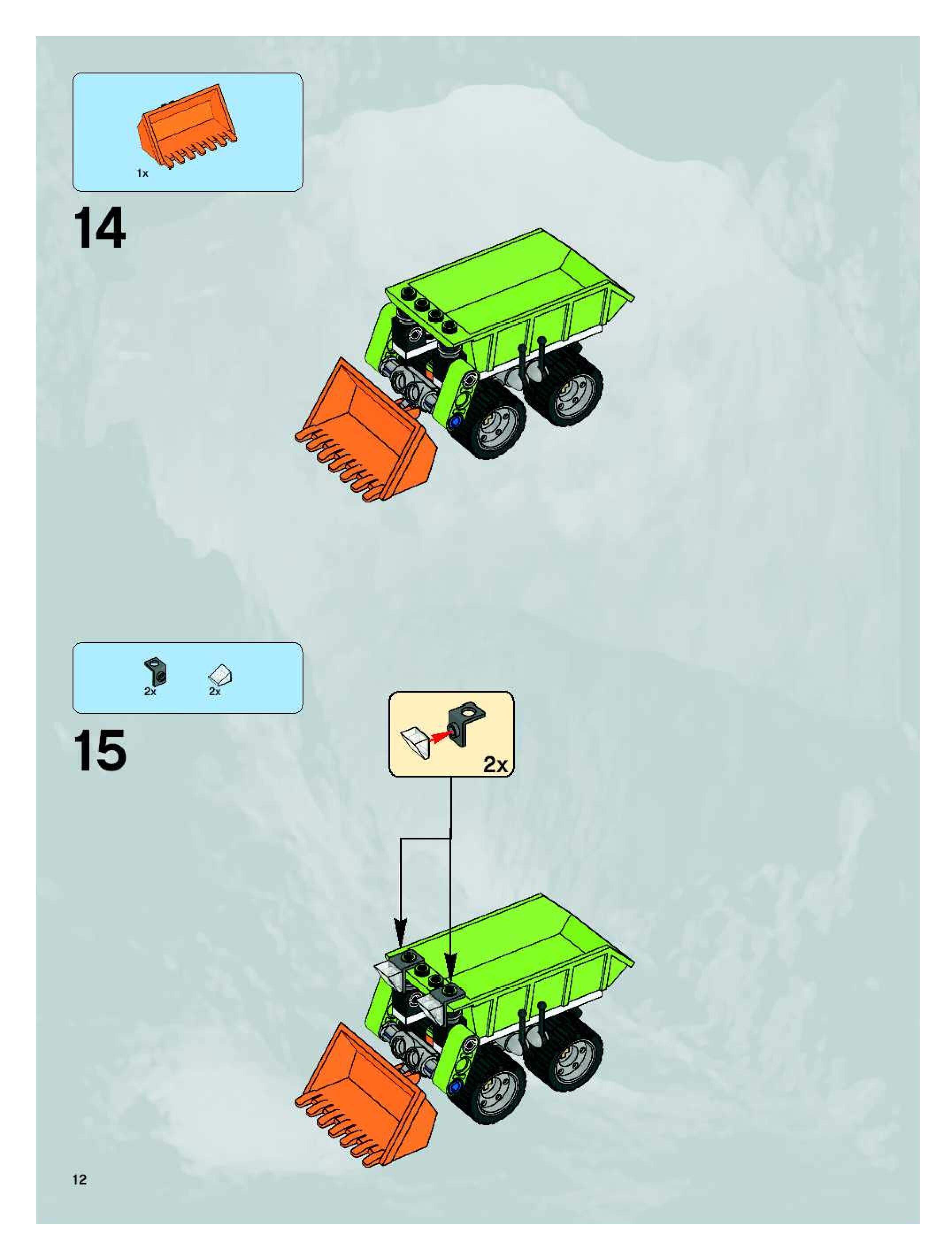 1x

14

2x
2x

15

2x

12