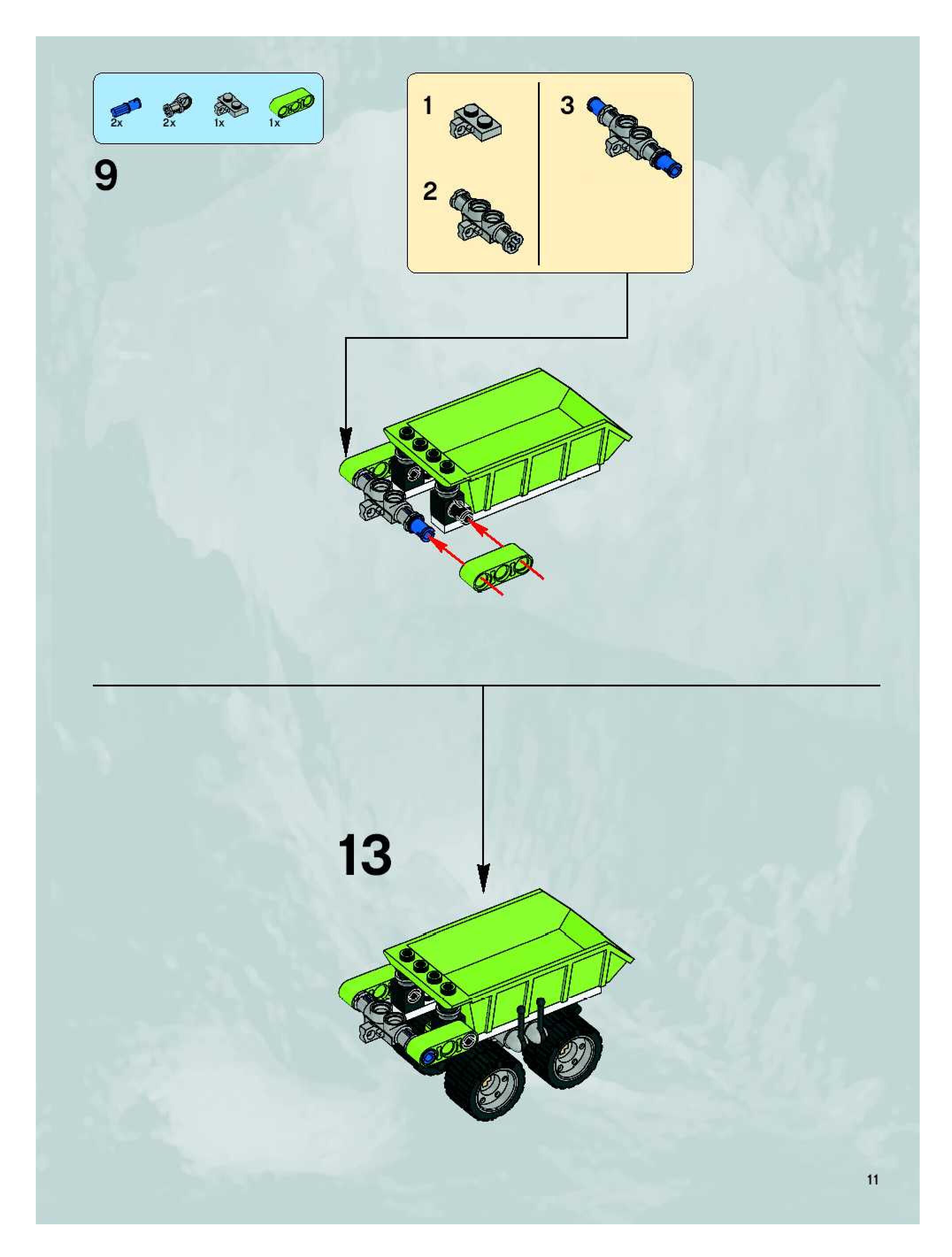 2x 2x 1x 1x

9

1

2

3

13

11