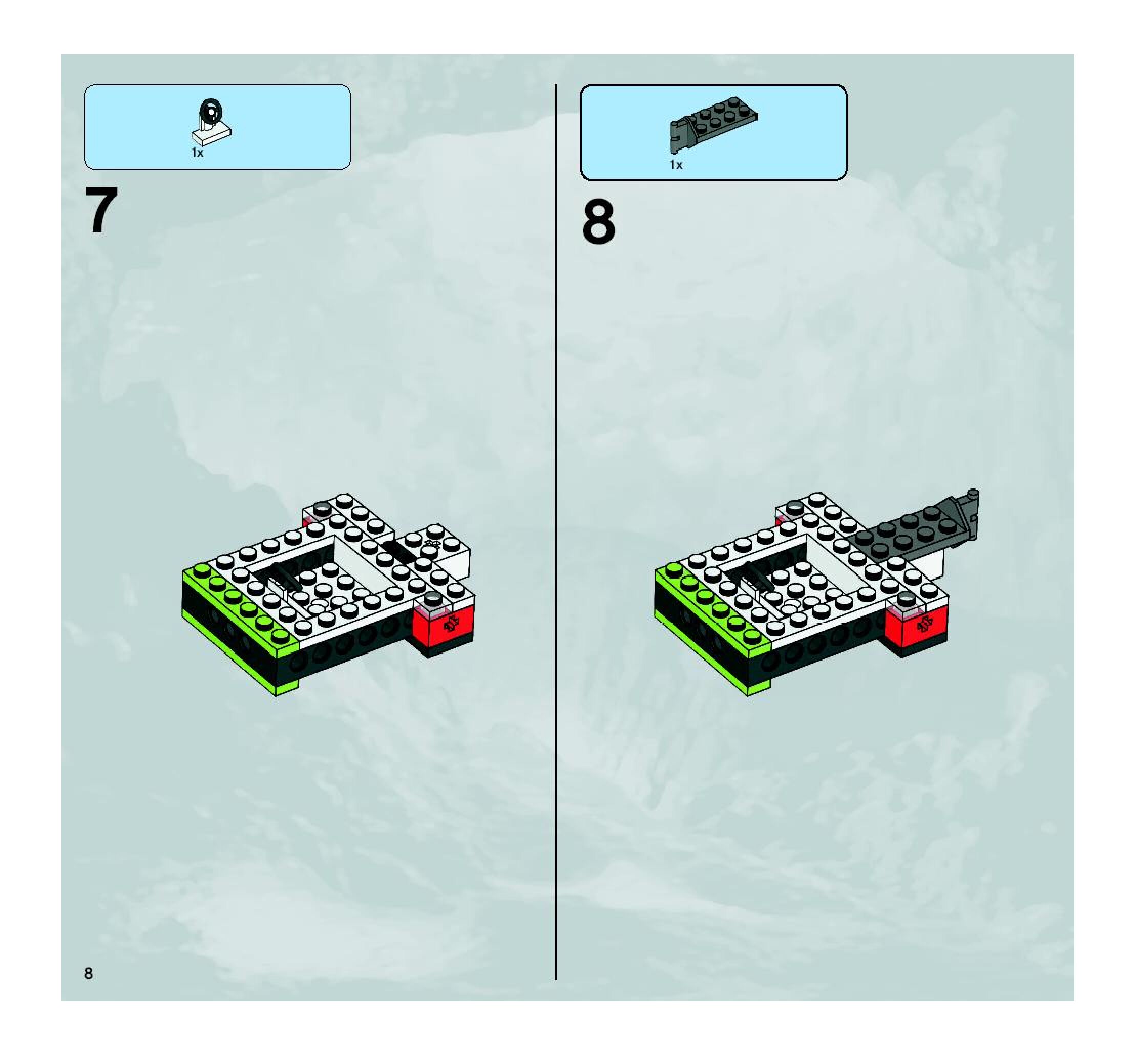 1x

7

1x

8

8