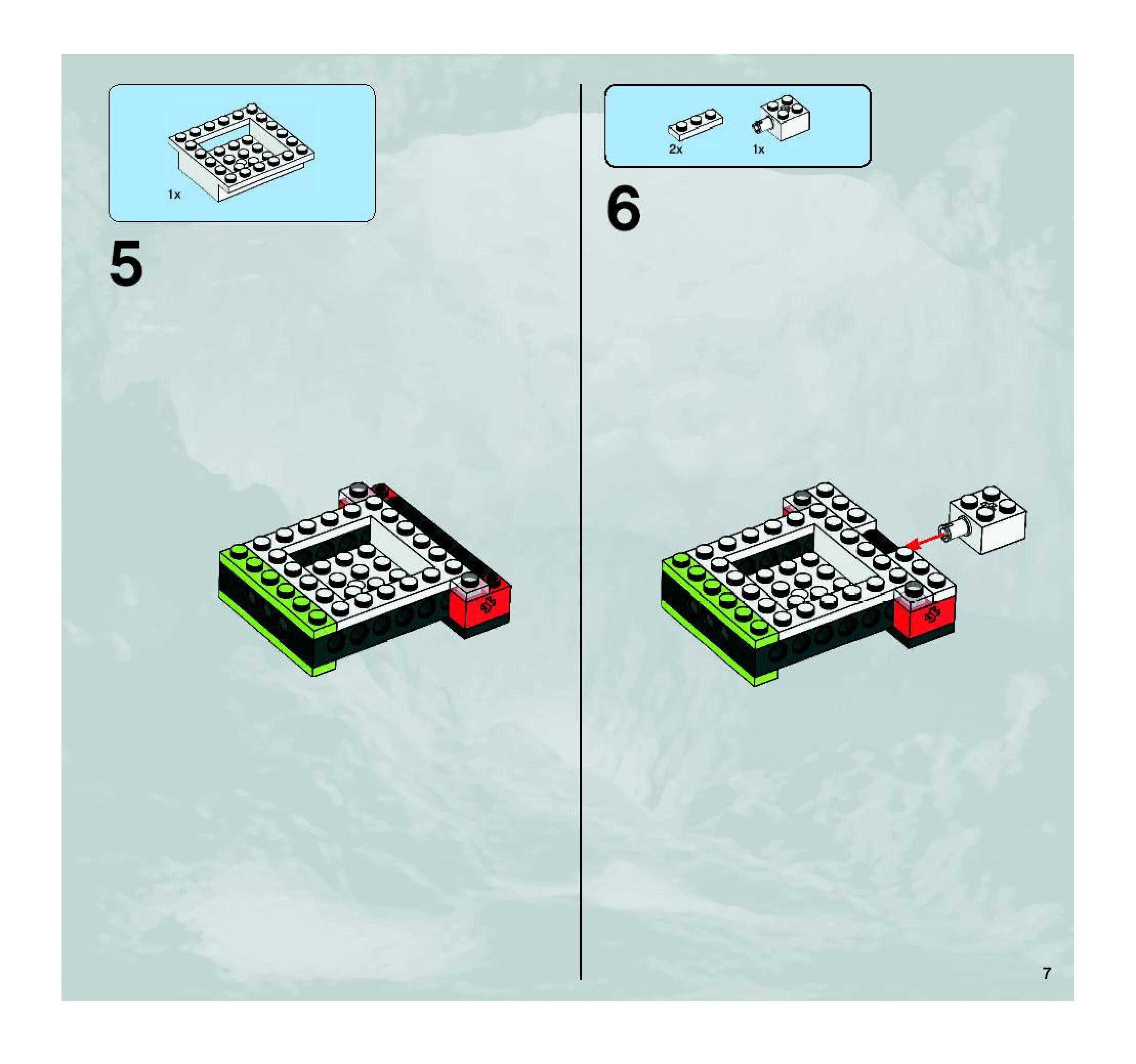 1x

5

2x

1x

6

7