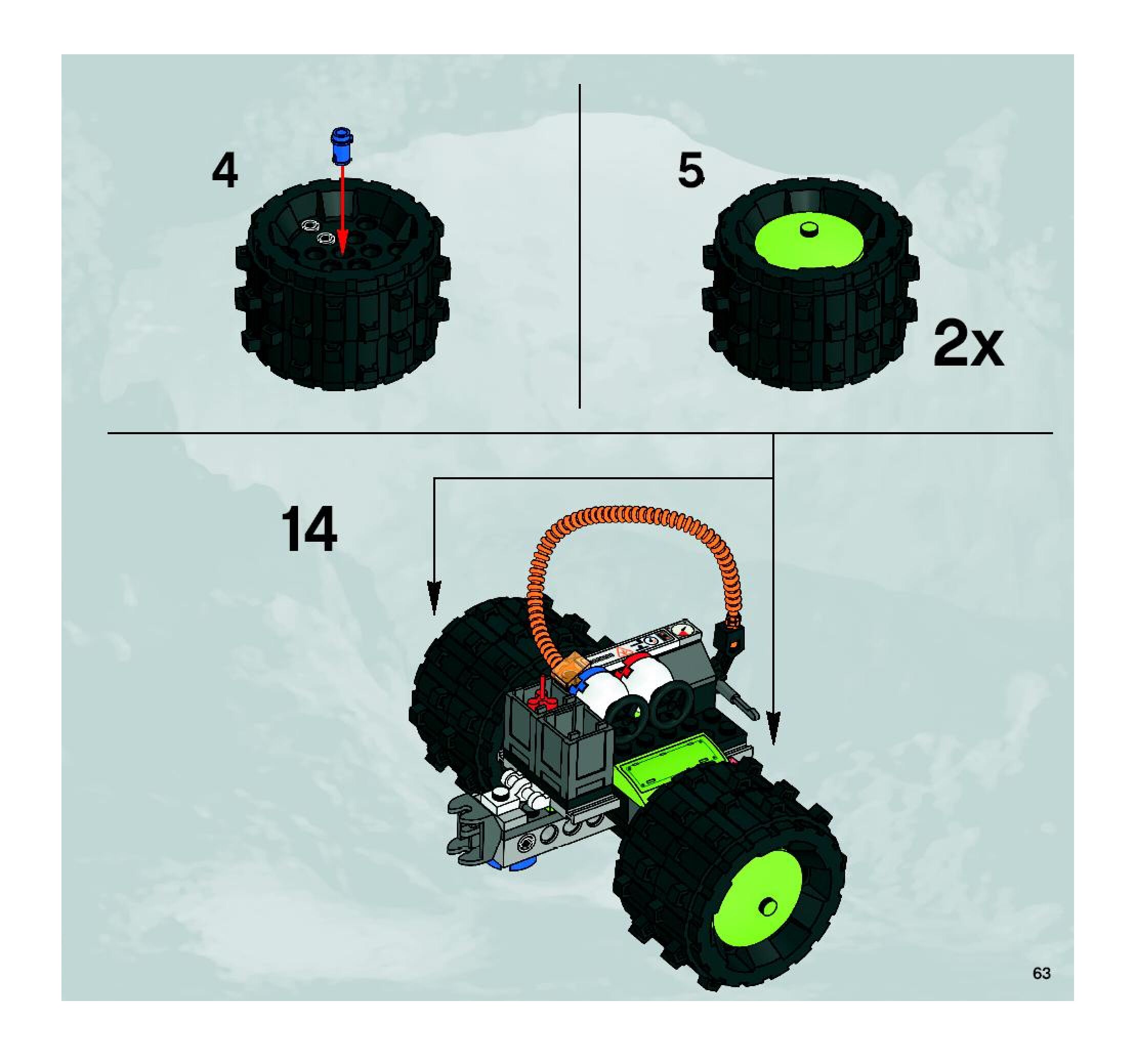 4

5

2x

14

63