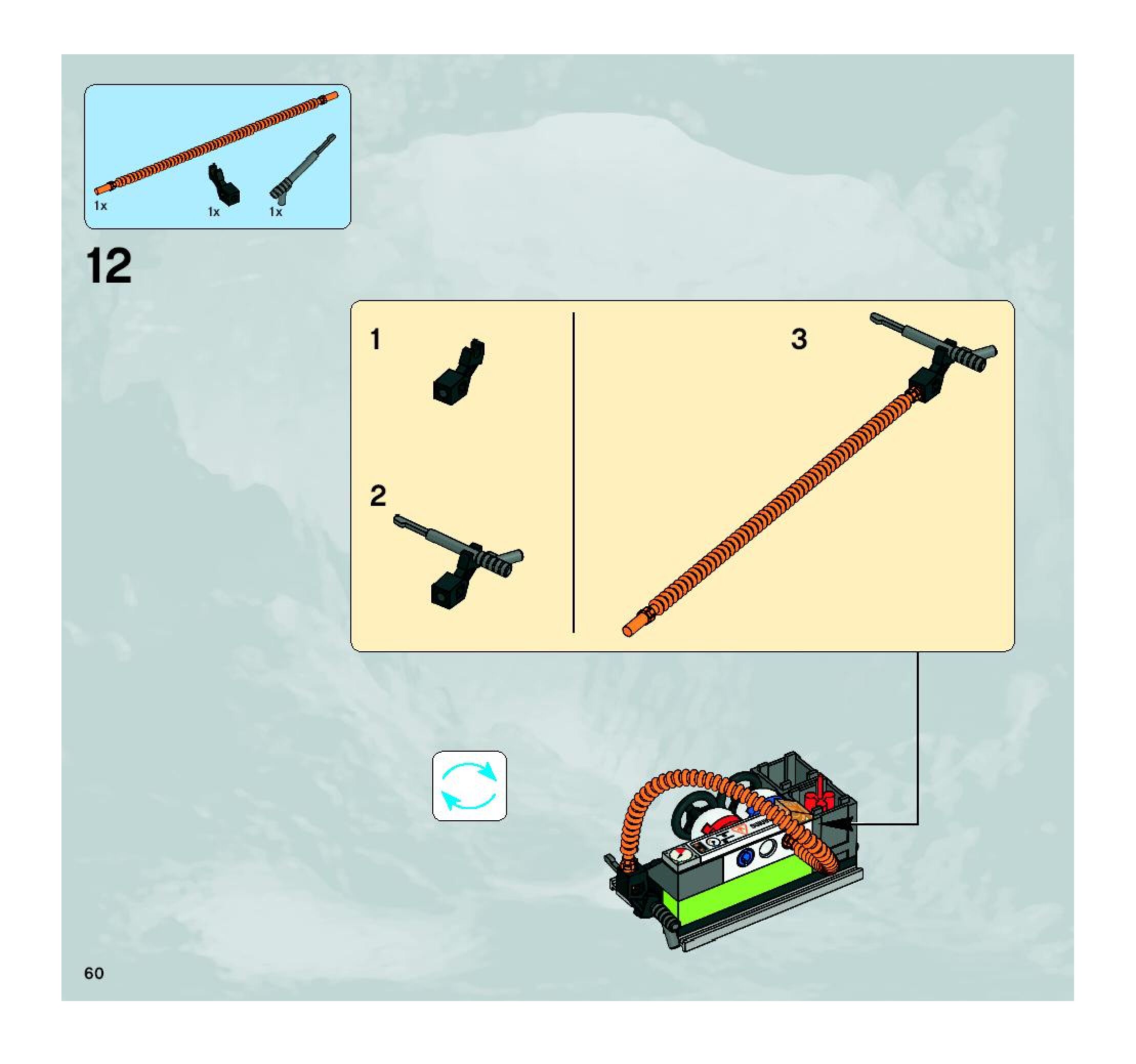 1x
1x
1x

12

1

2

3

60