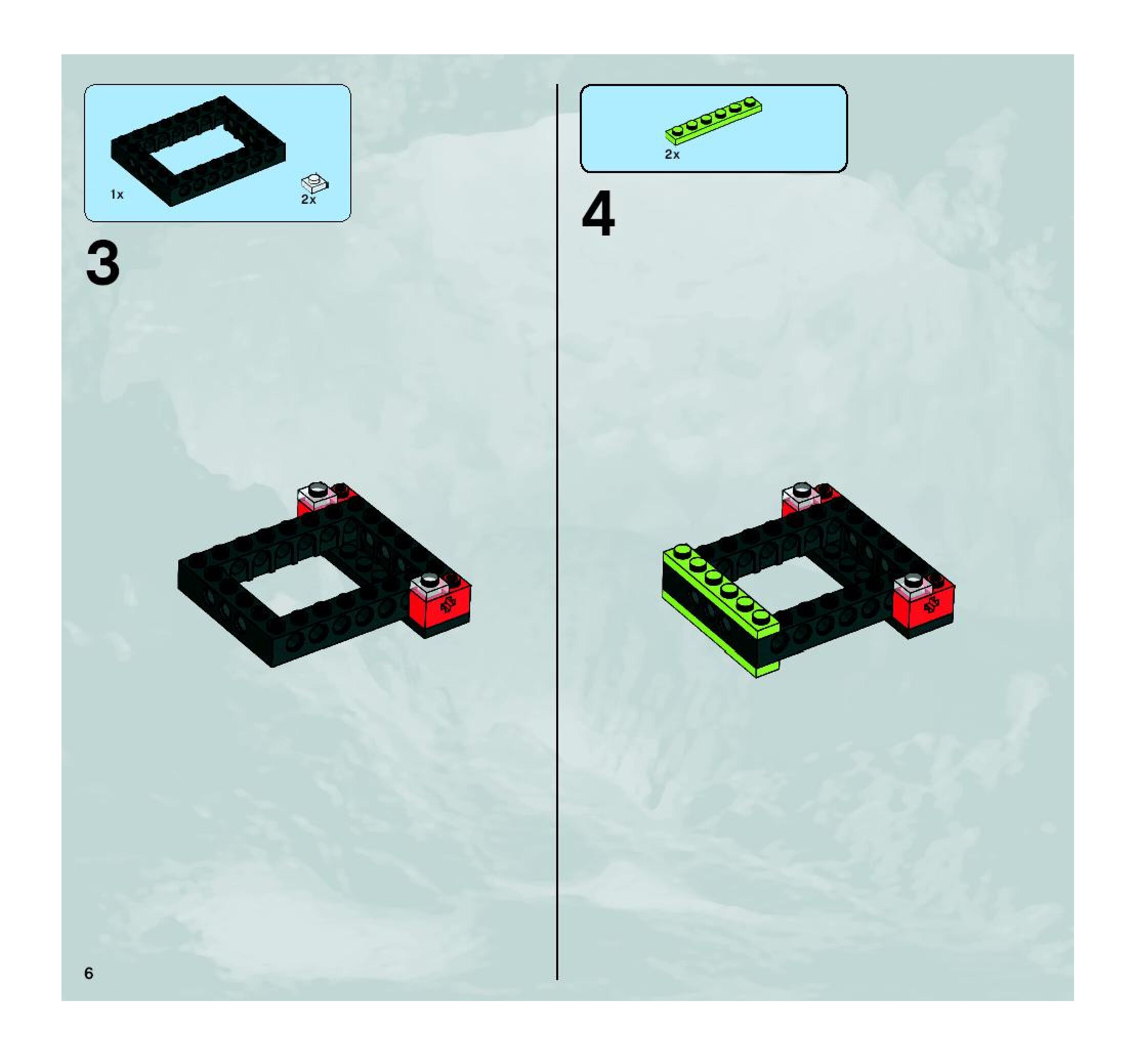 1x

2x

3

2x

4

6