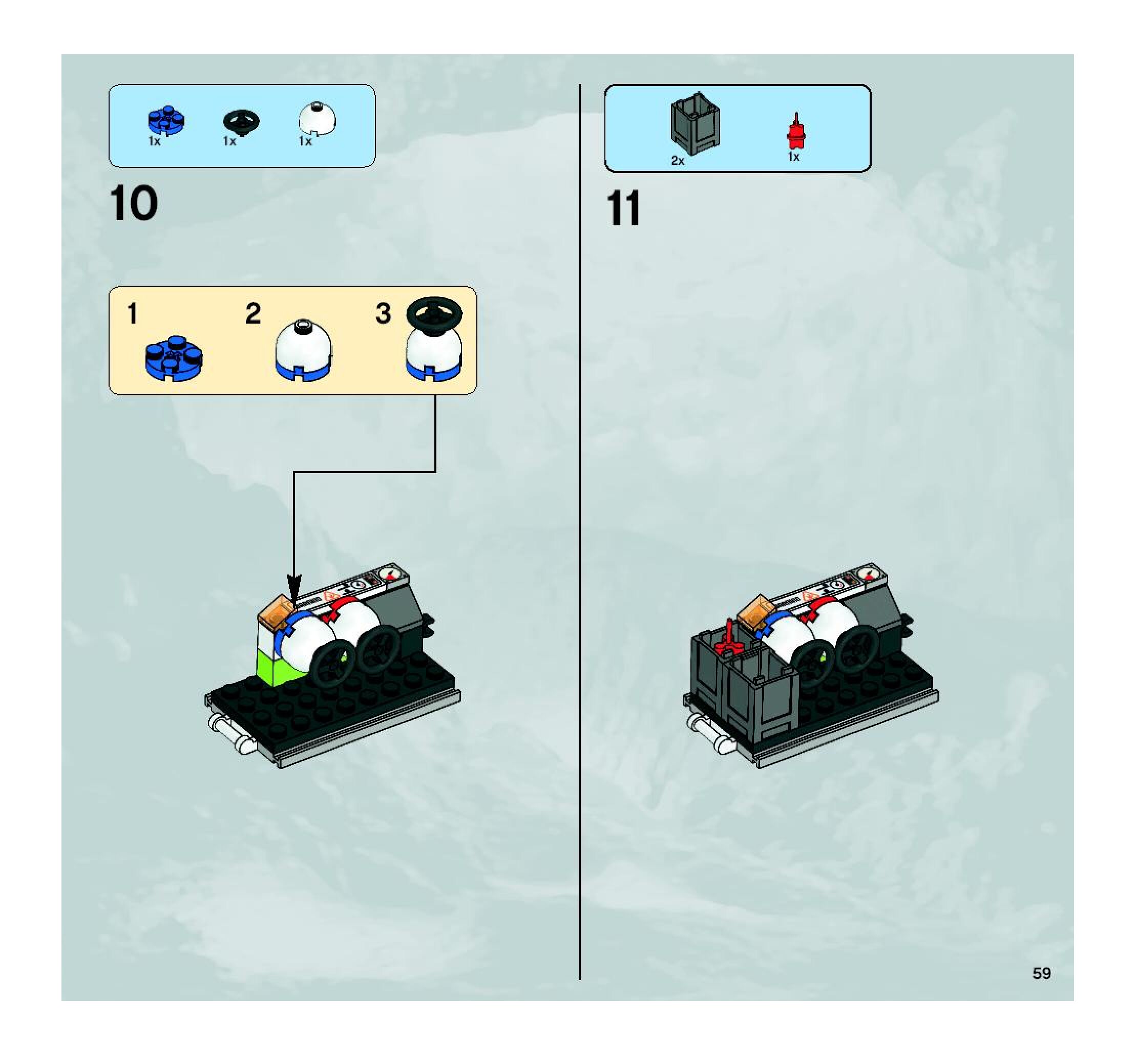 1x 1x 1x

10

1 2 3

2x 1x

11

59