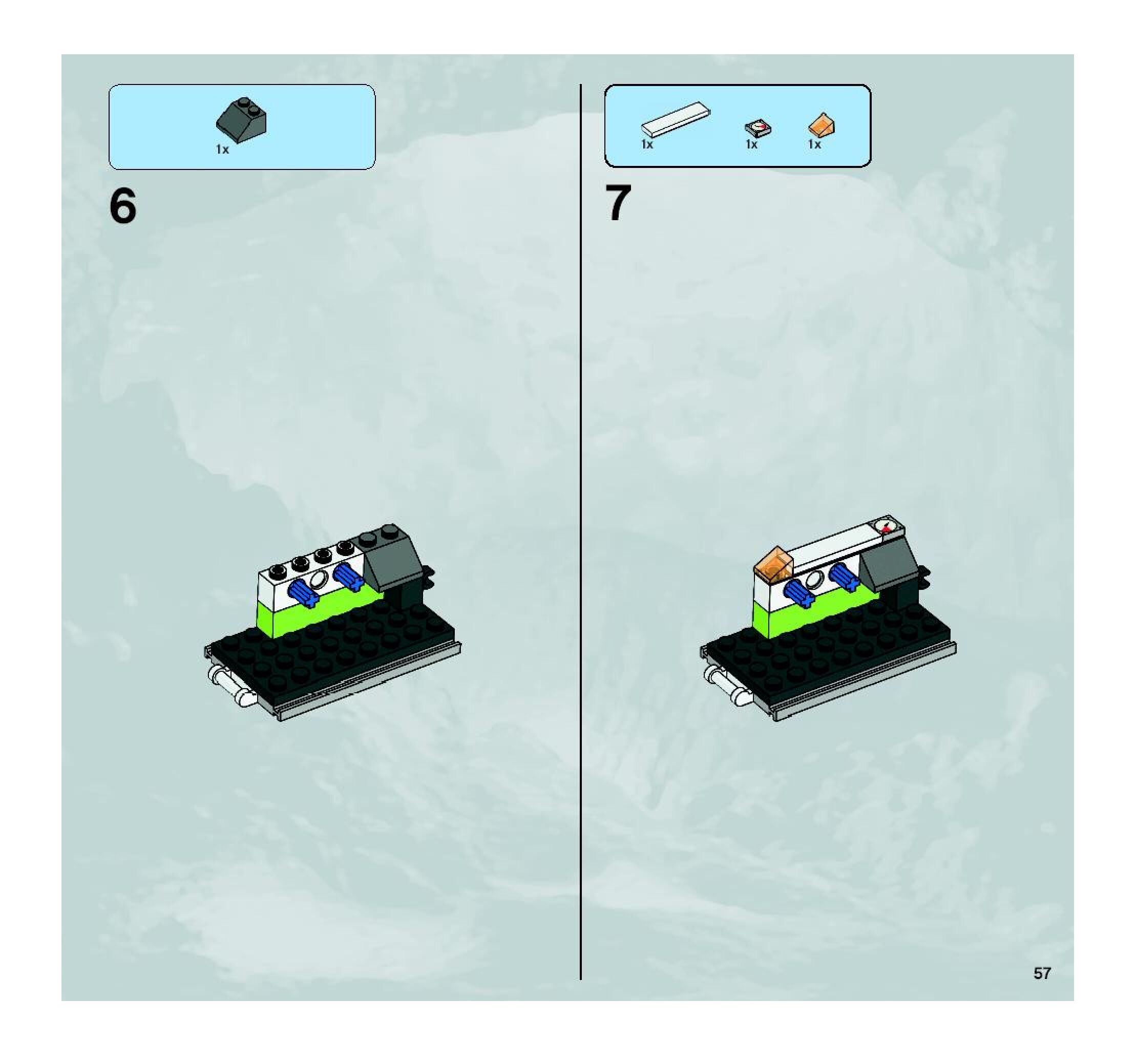 1x

6

1x 1x 1x

7

57