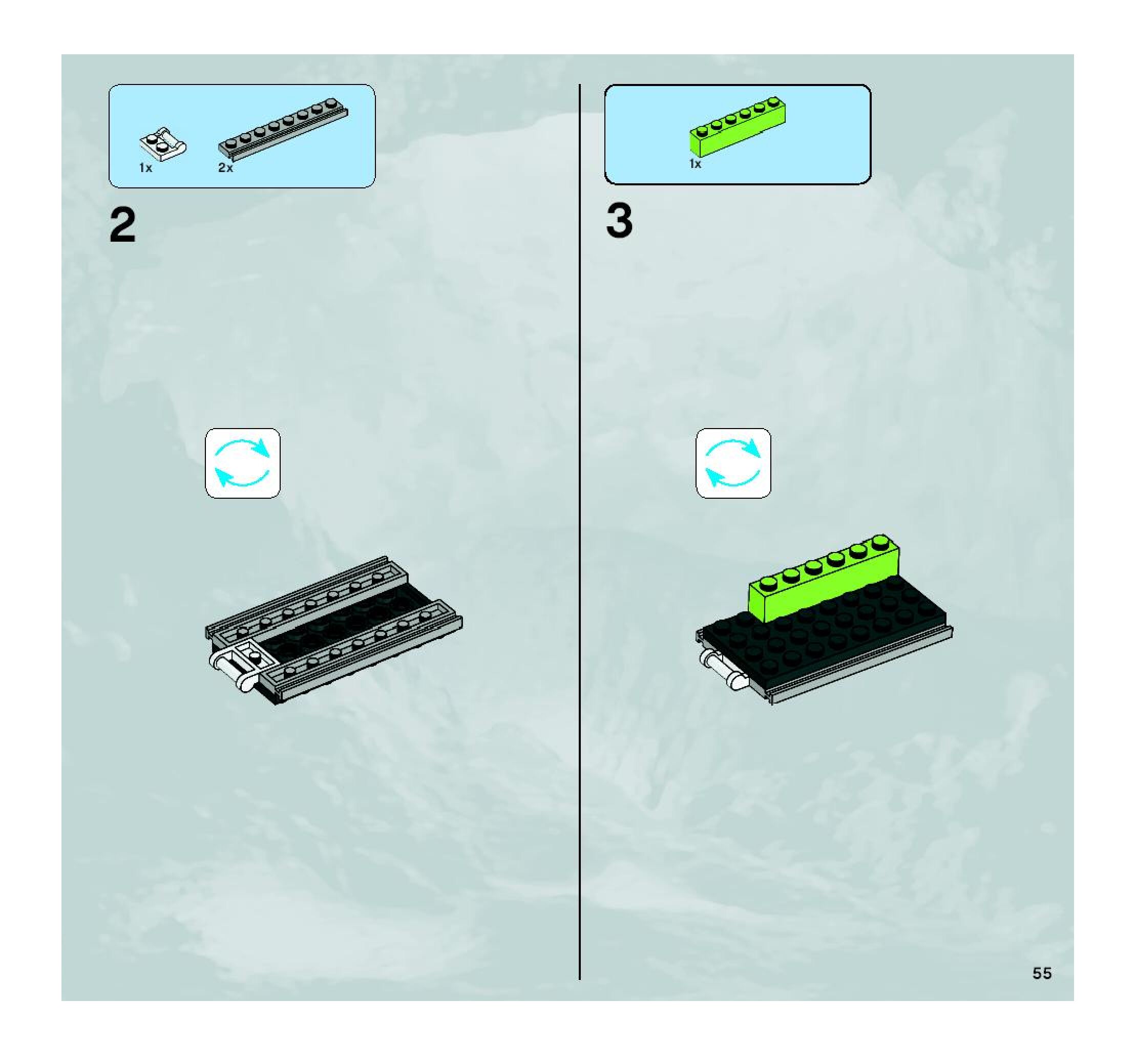 1x 2x

2

1x

3

55