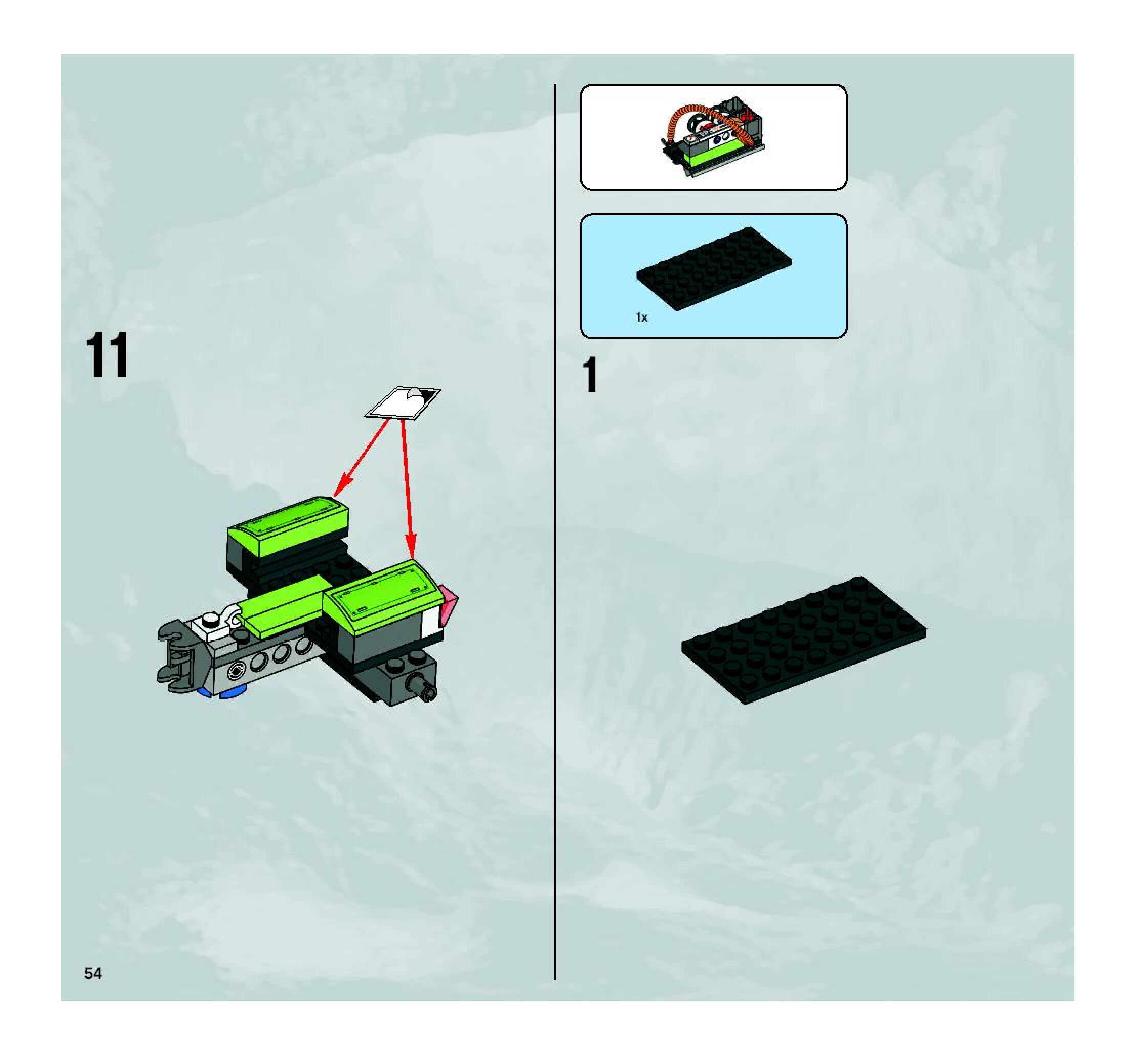 11

1x

1

54