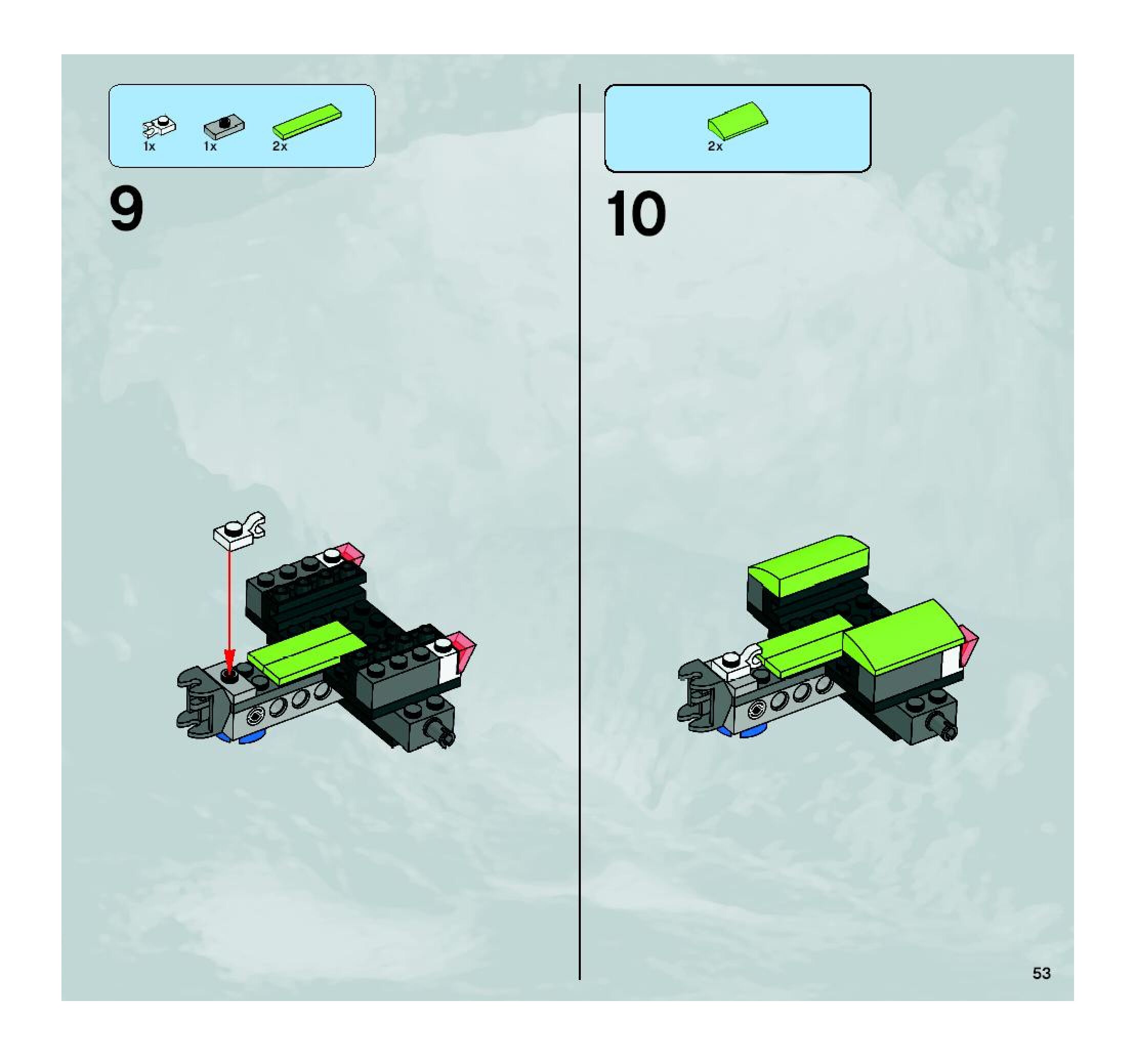 1x 1x 2x

9

2x

10

53