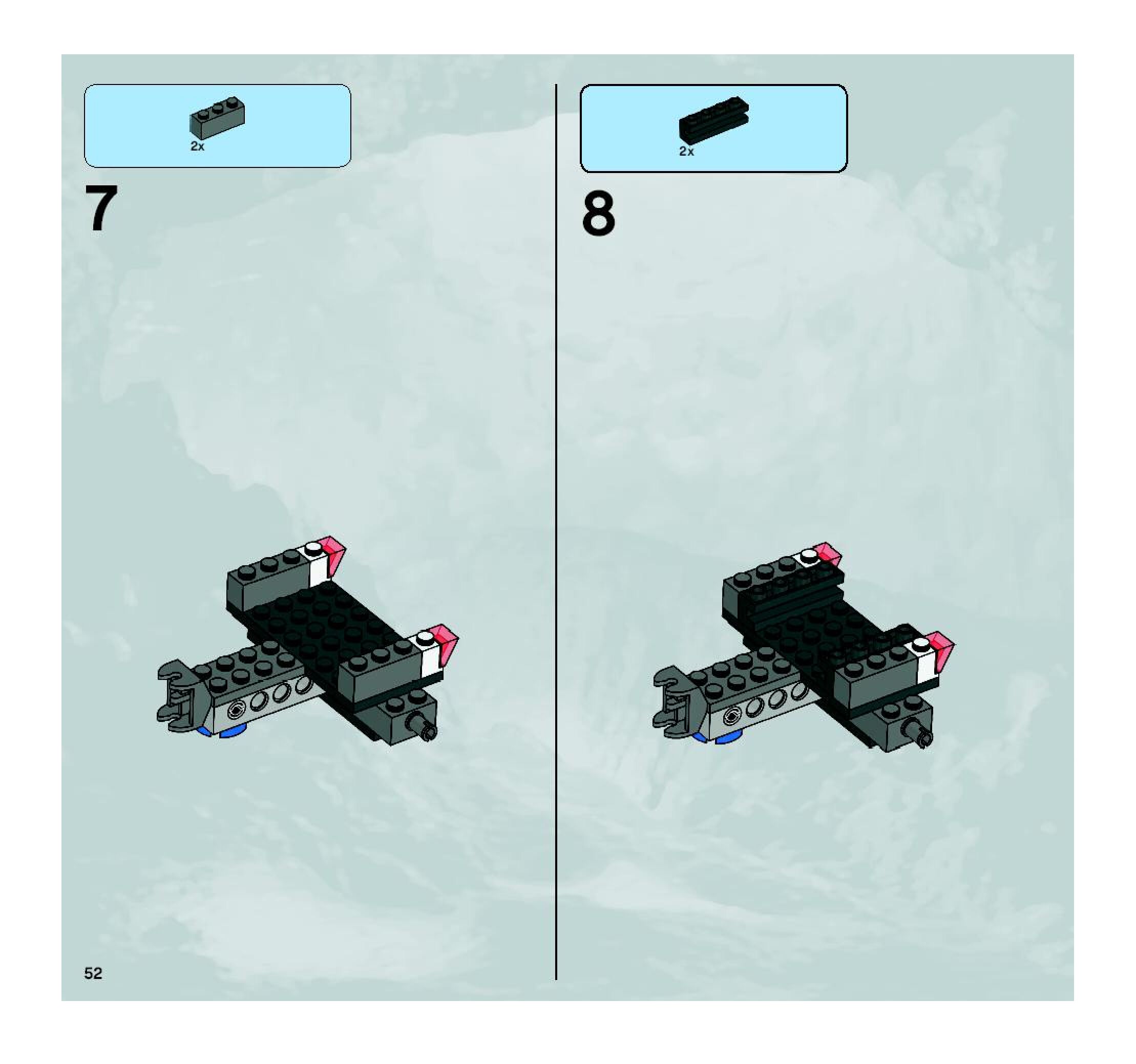 2x

7

2x

8

52