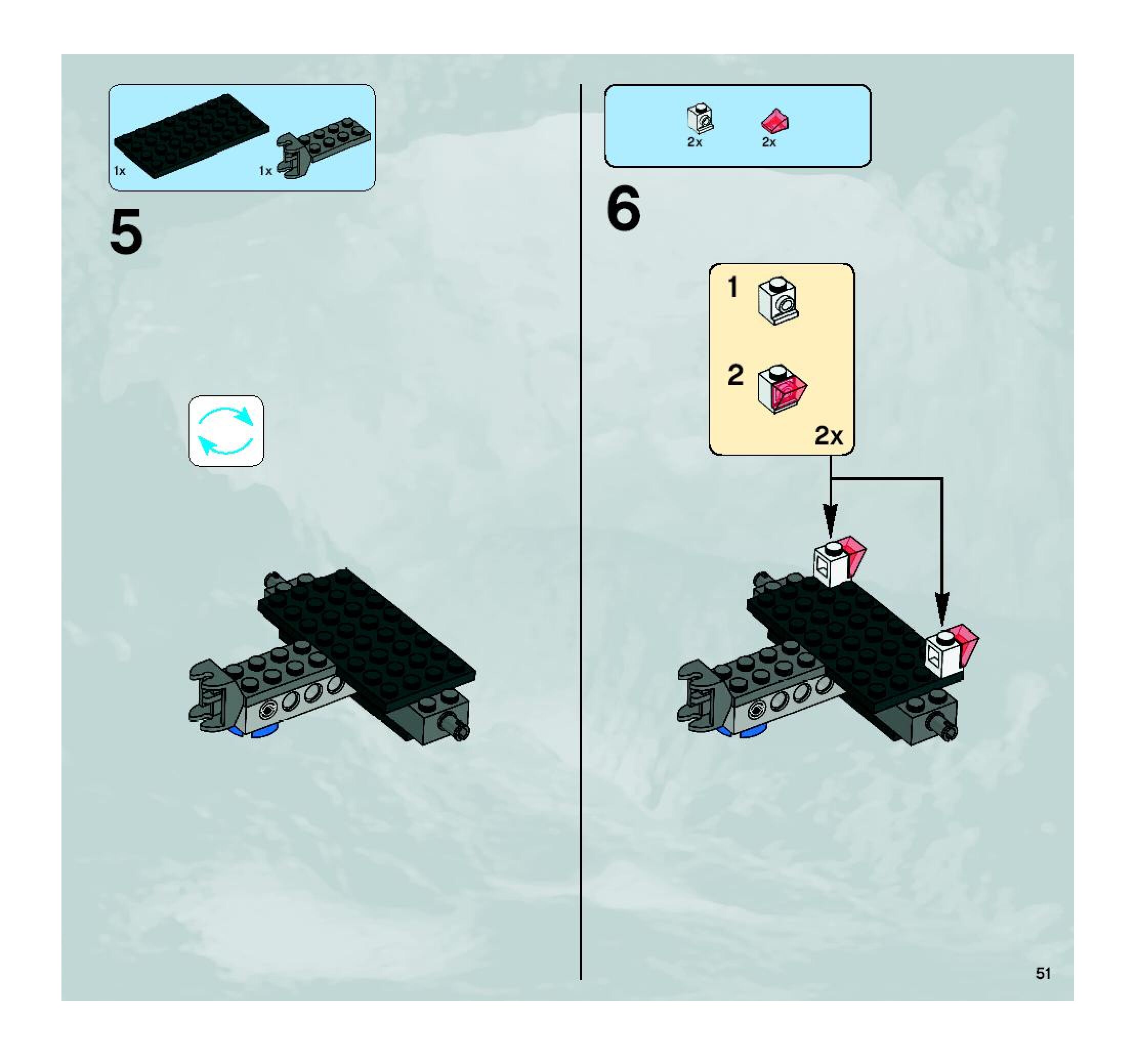 1x 1x

5

2x 2x

6

1

2

2x

51