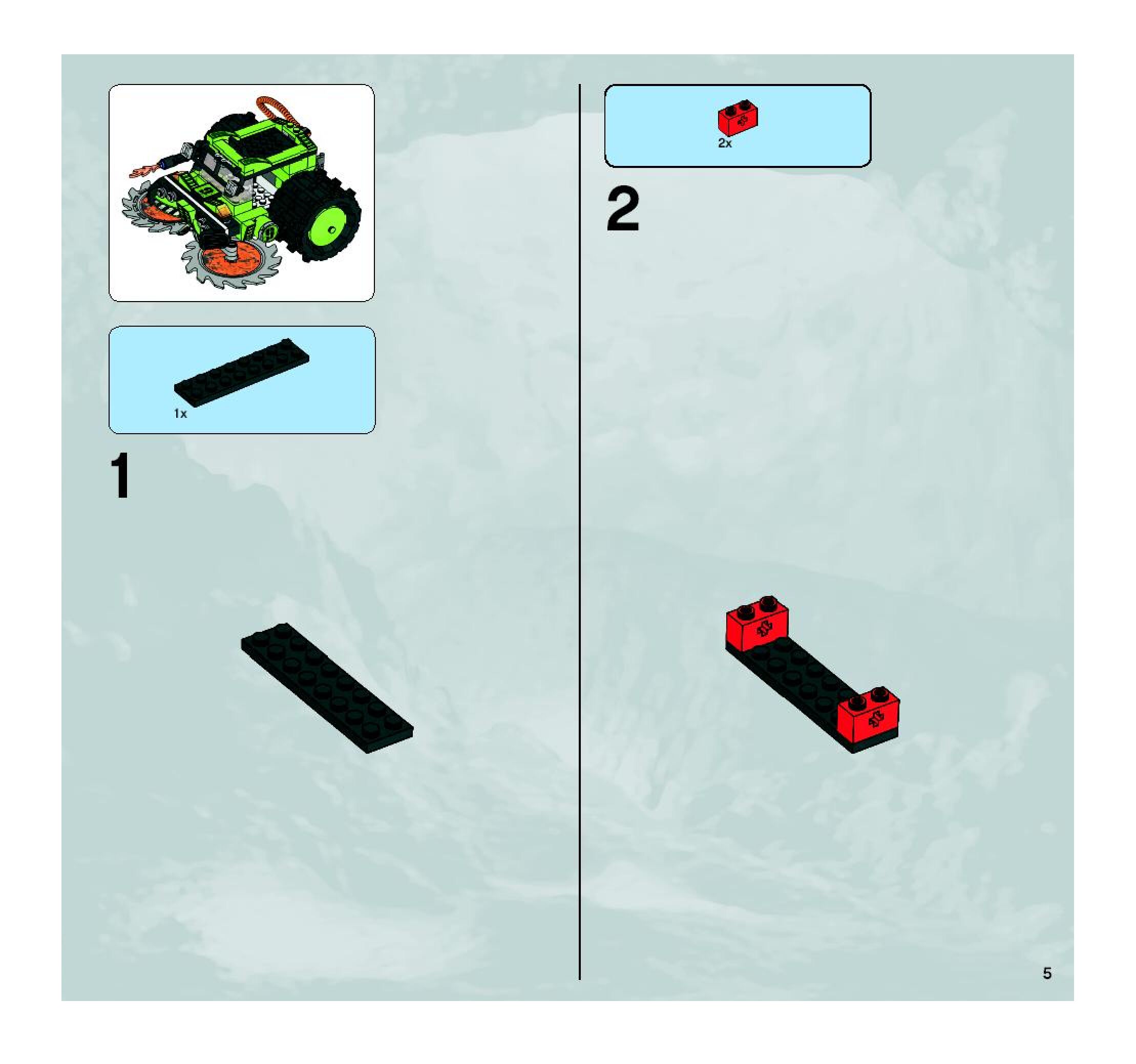 1x

1

2x

2

5