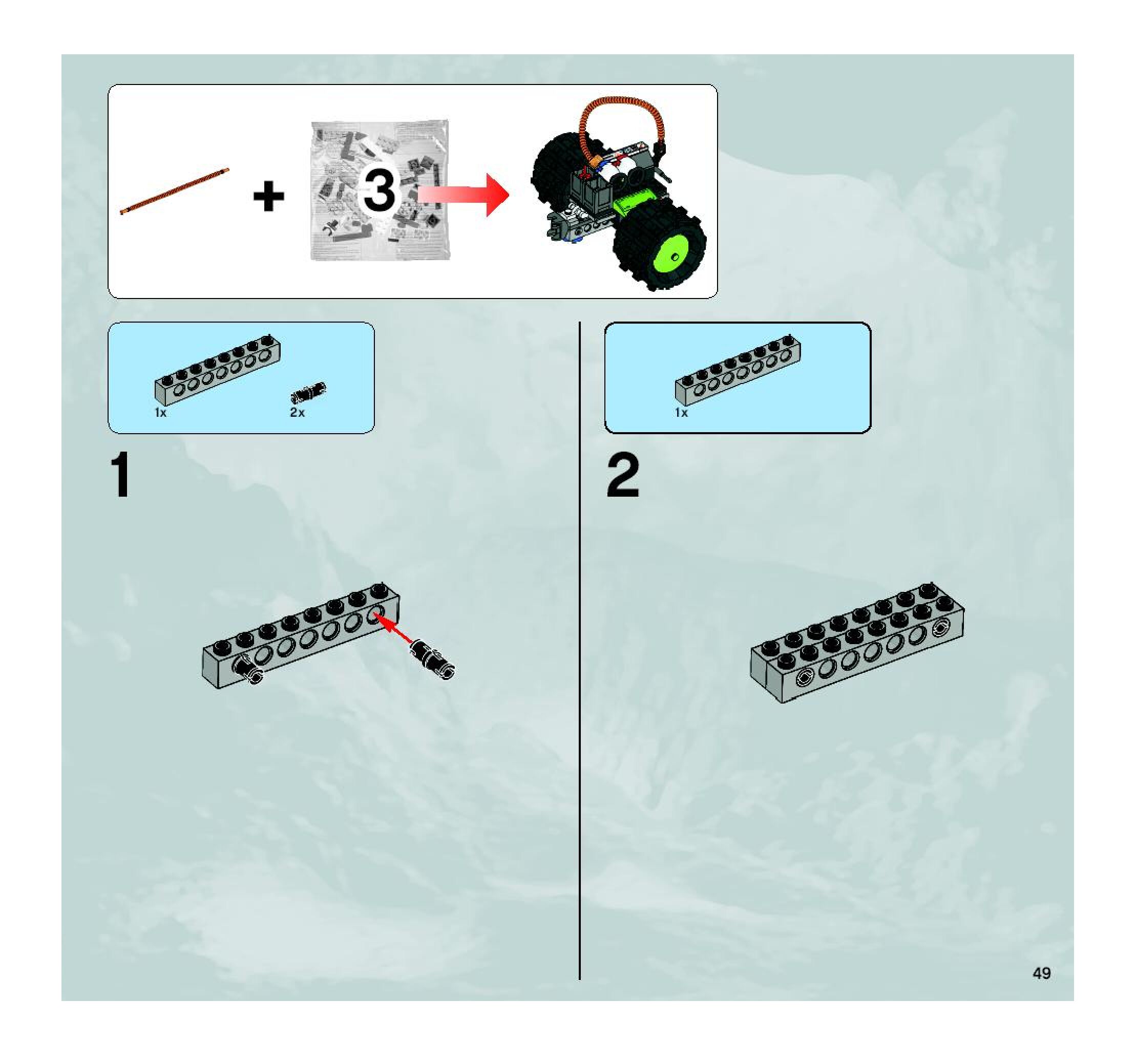 +

3

1x

2x

1

1x

2

49