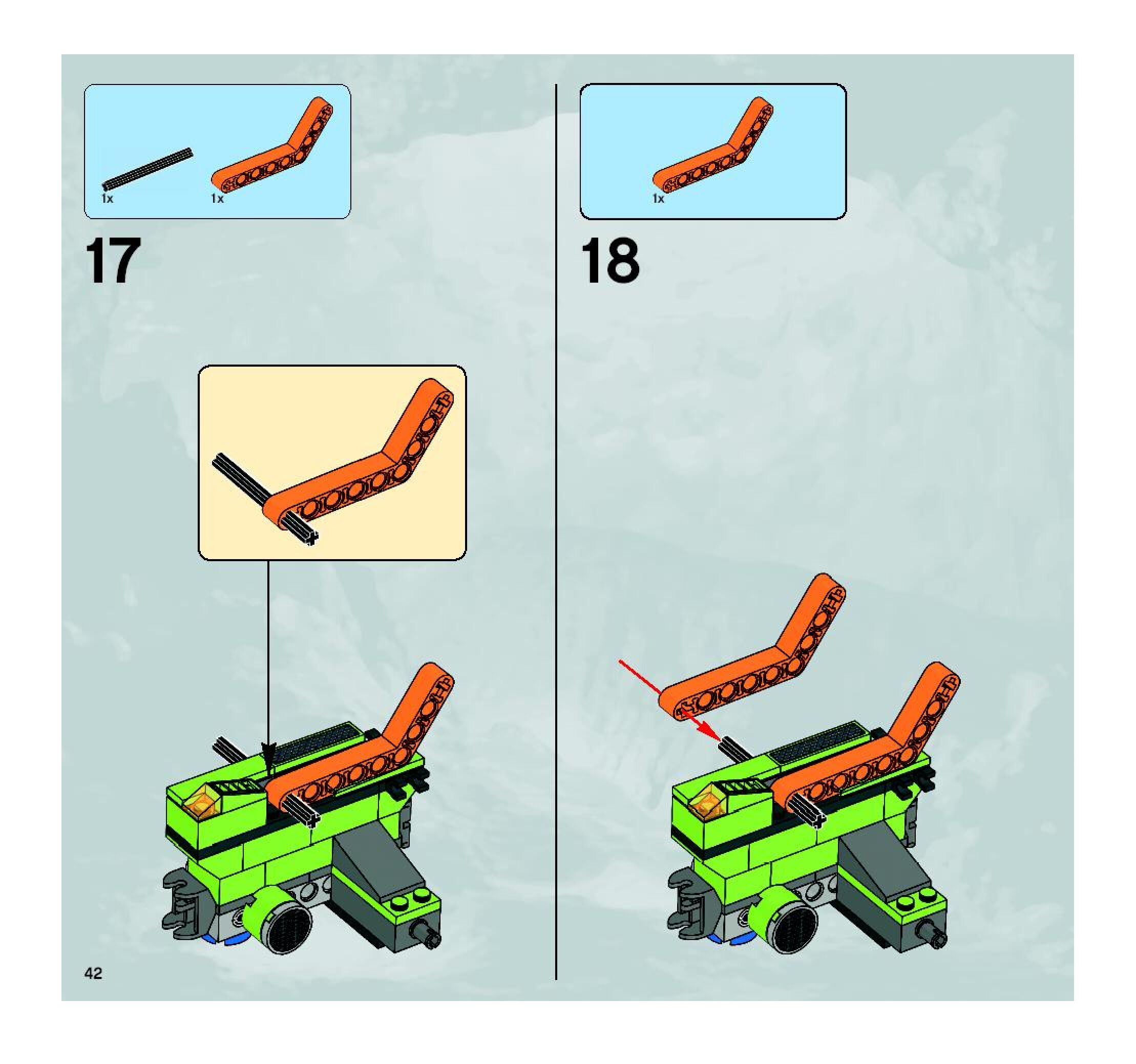 1x 1x

17

1x

18

42