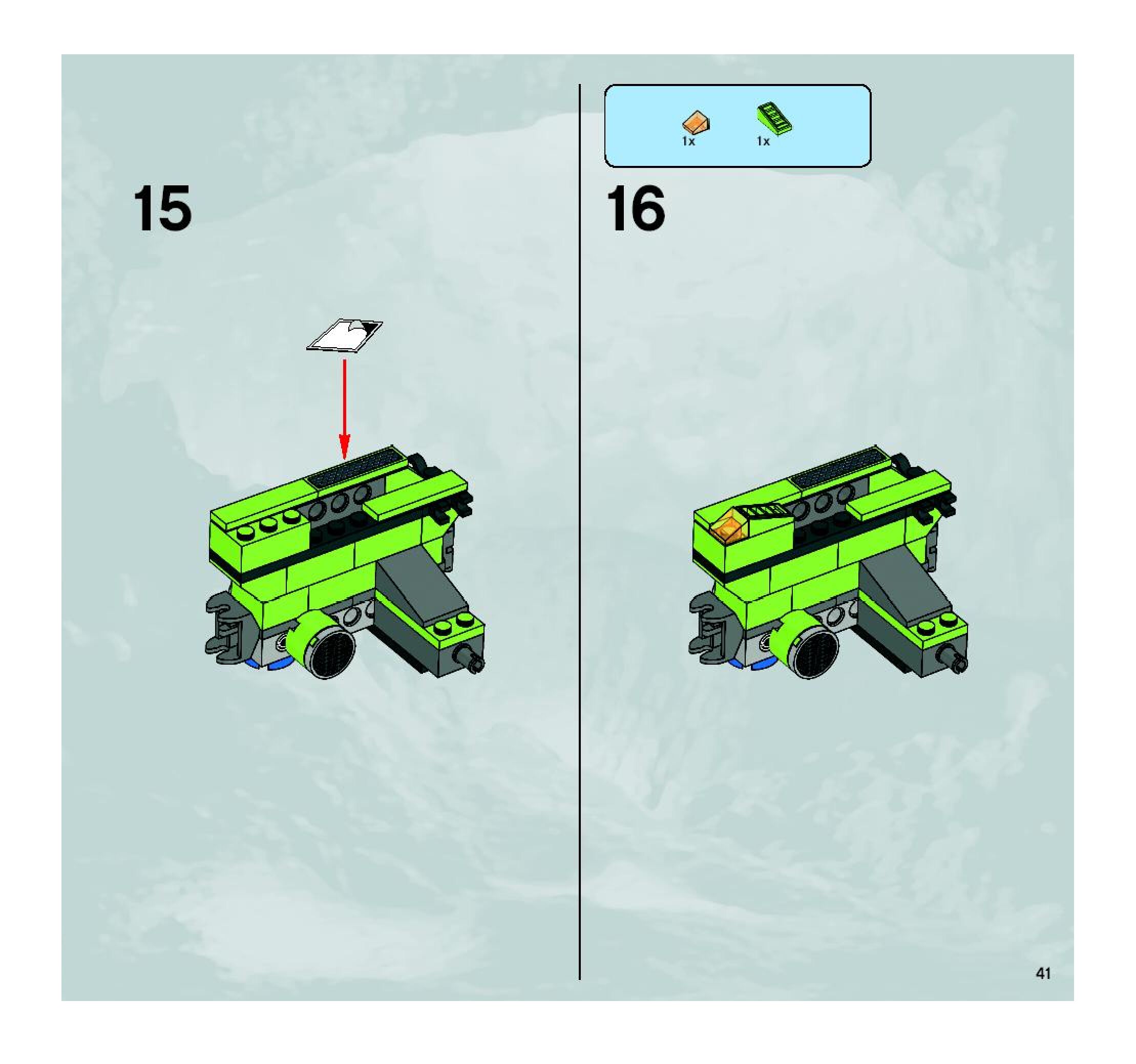 15

1x

1x

16

41