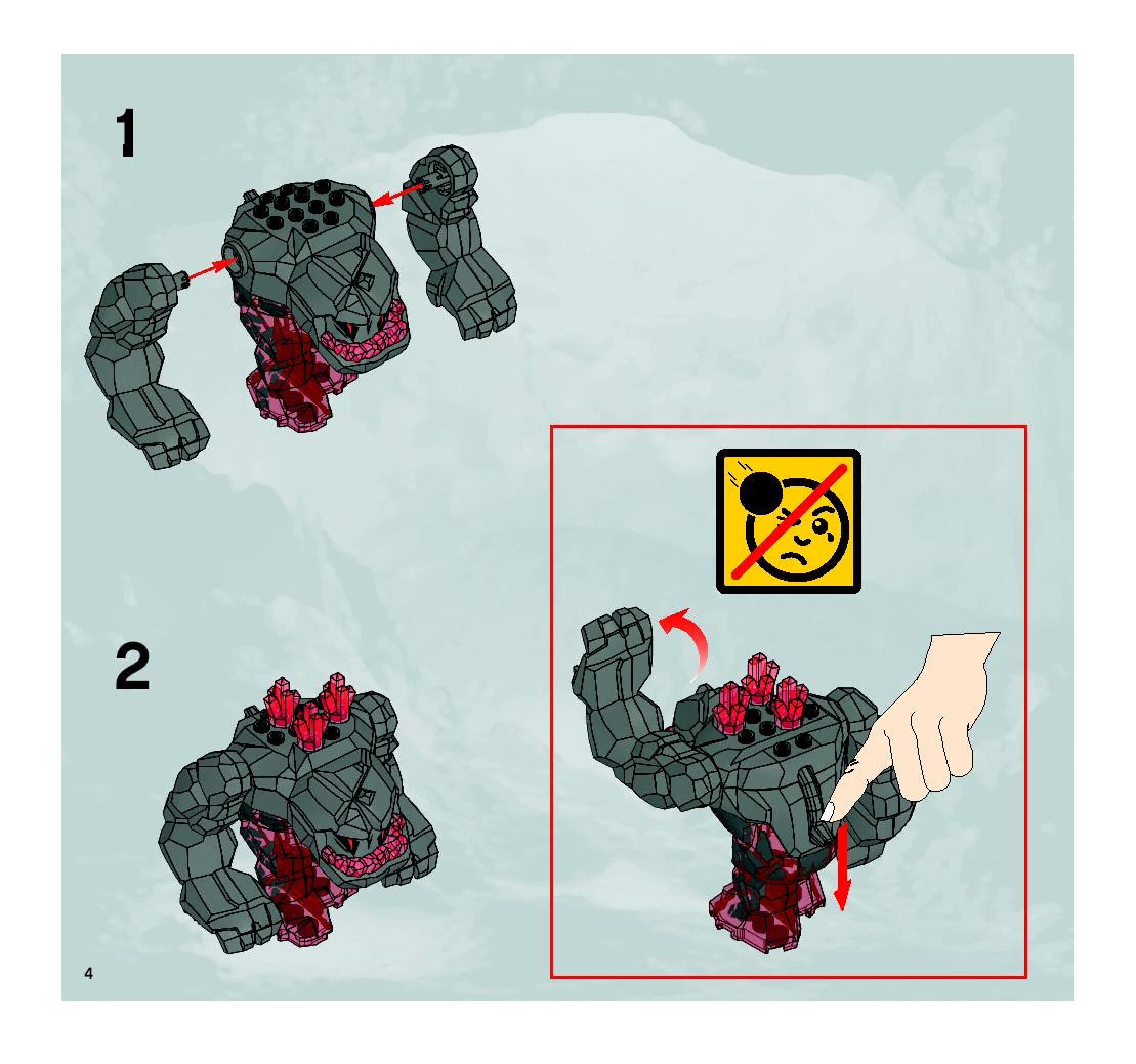 1

2

4