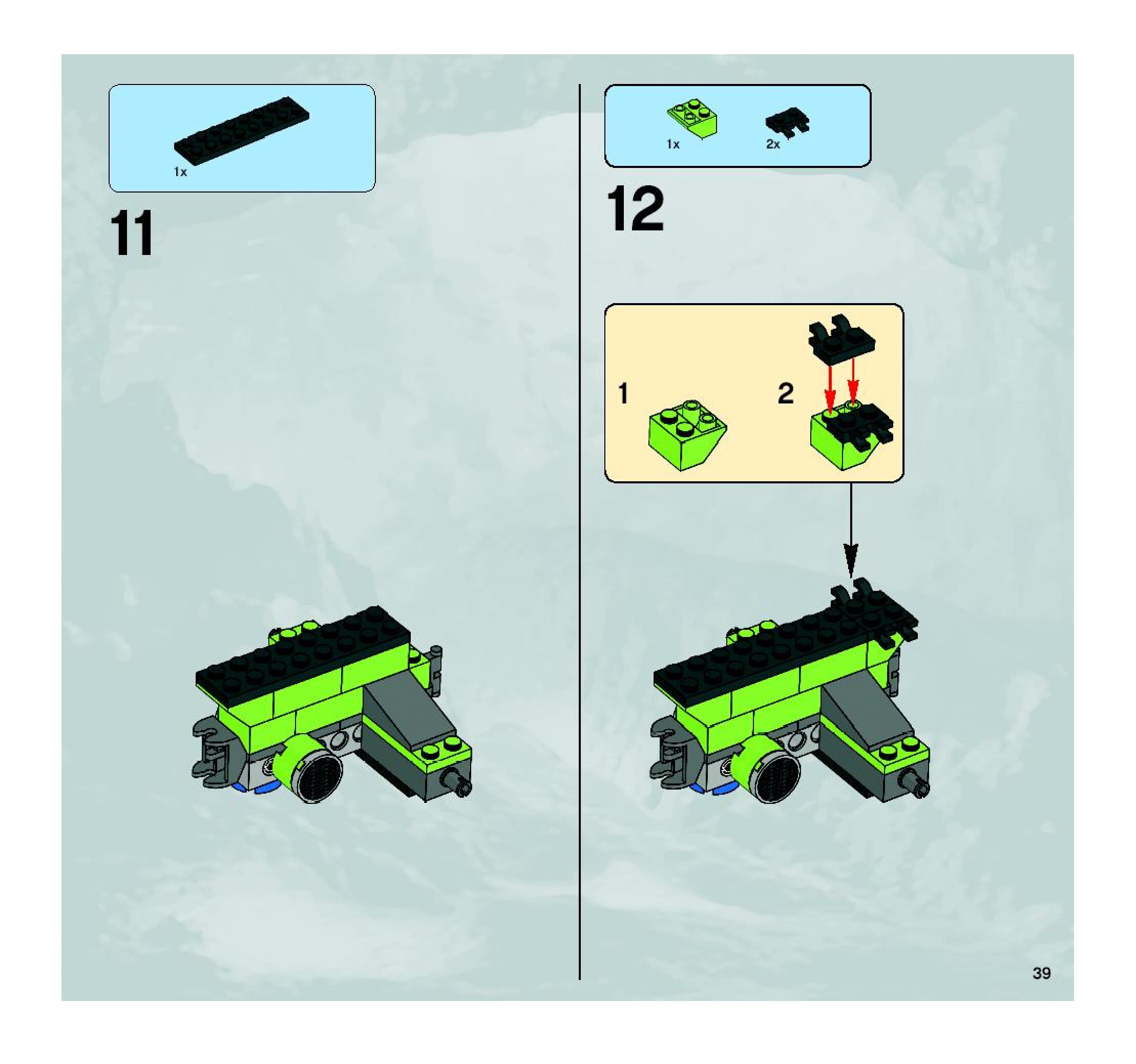 1x

11

1x 2x

12

1

2

39