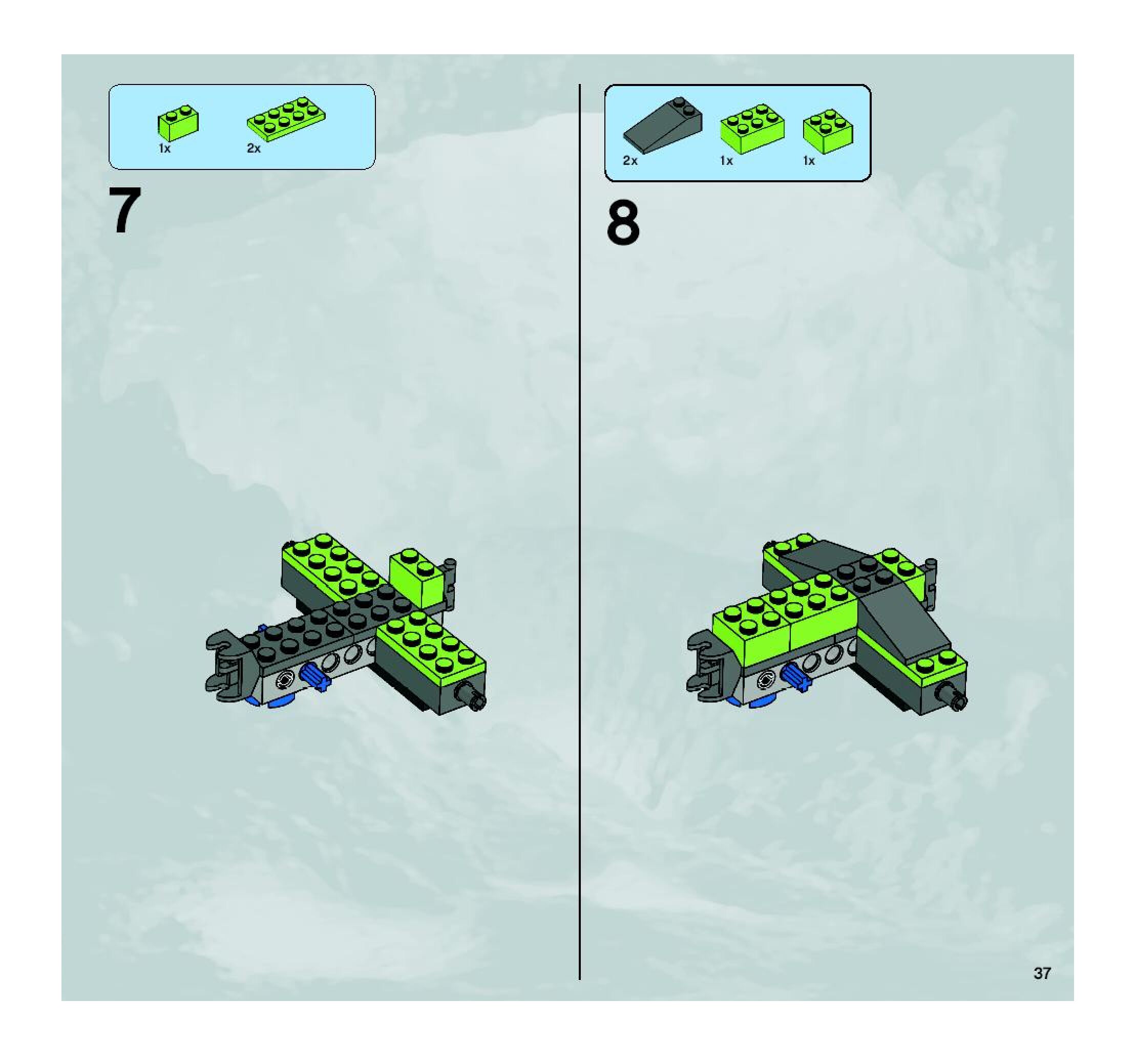 1x 2x

7

2x 1x 1x

8

37