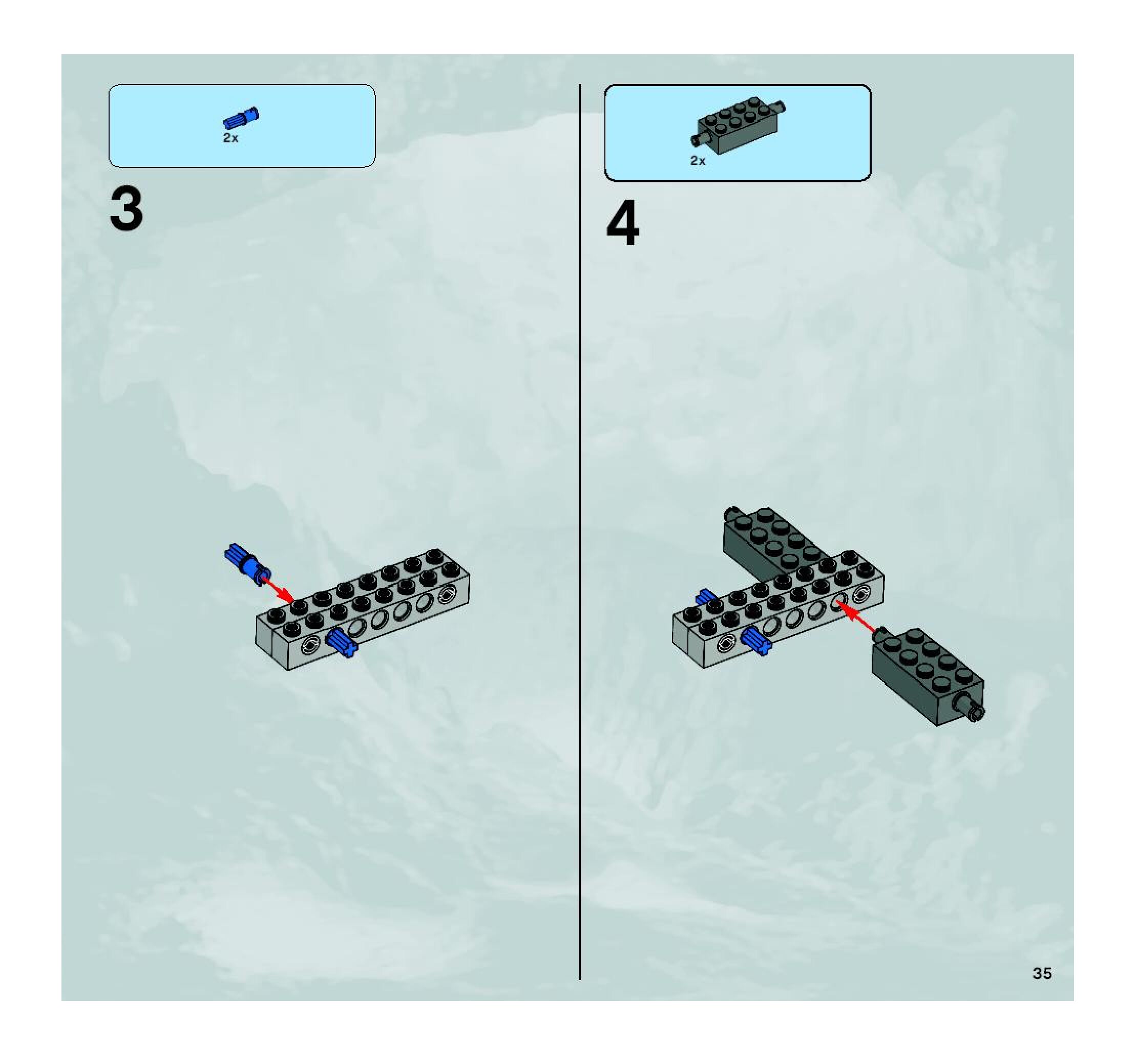 2x

3

2x

4

35