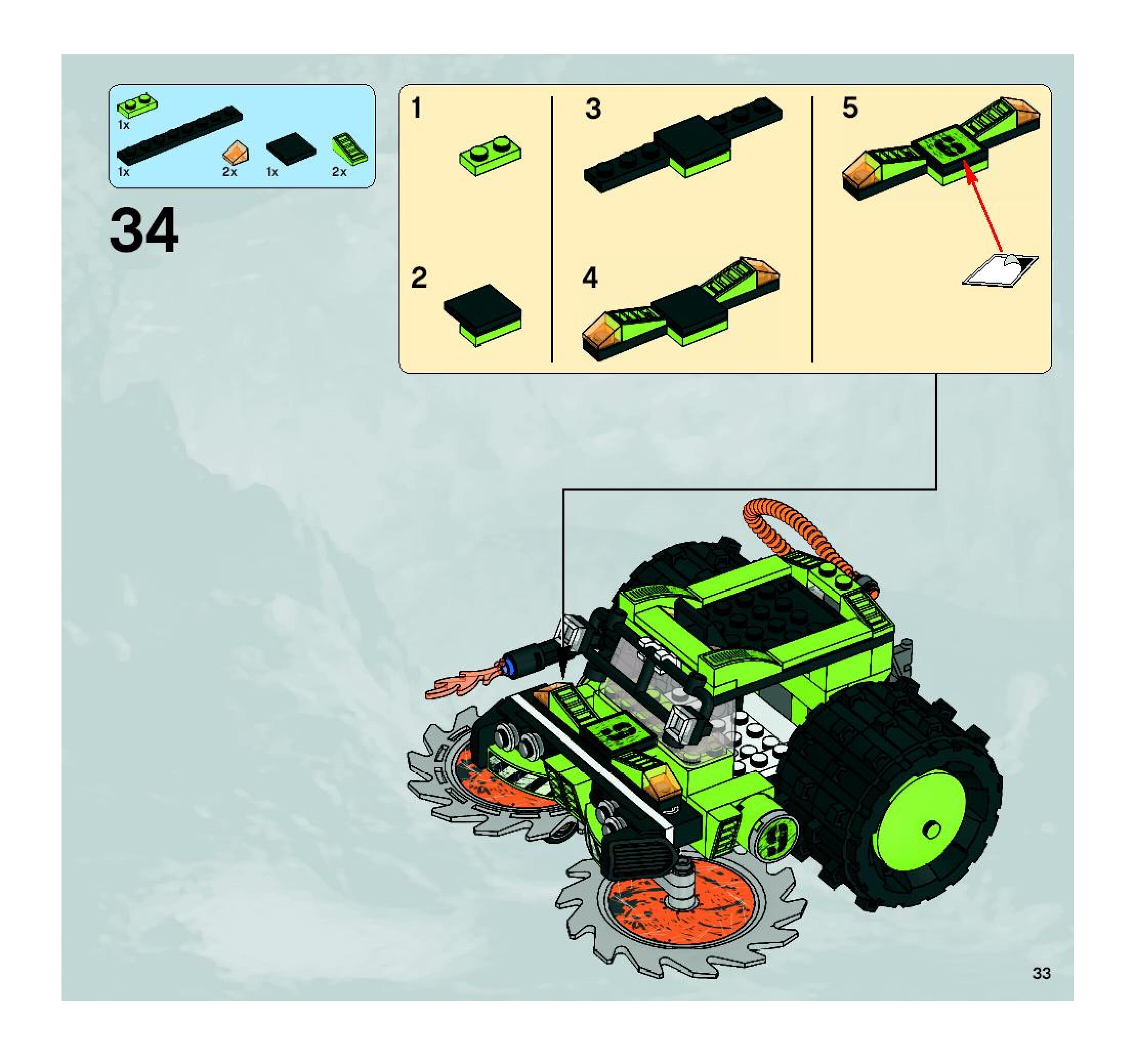 1x
1x
2x
1x
2x

34

1

2

3

4

5

33