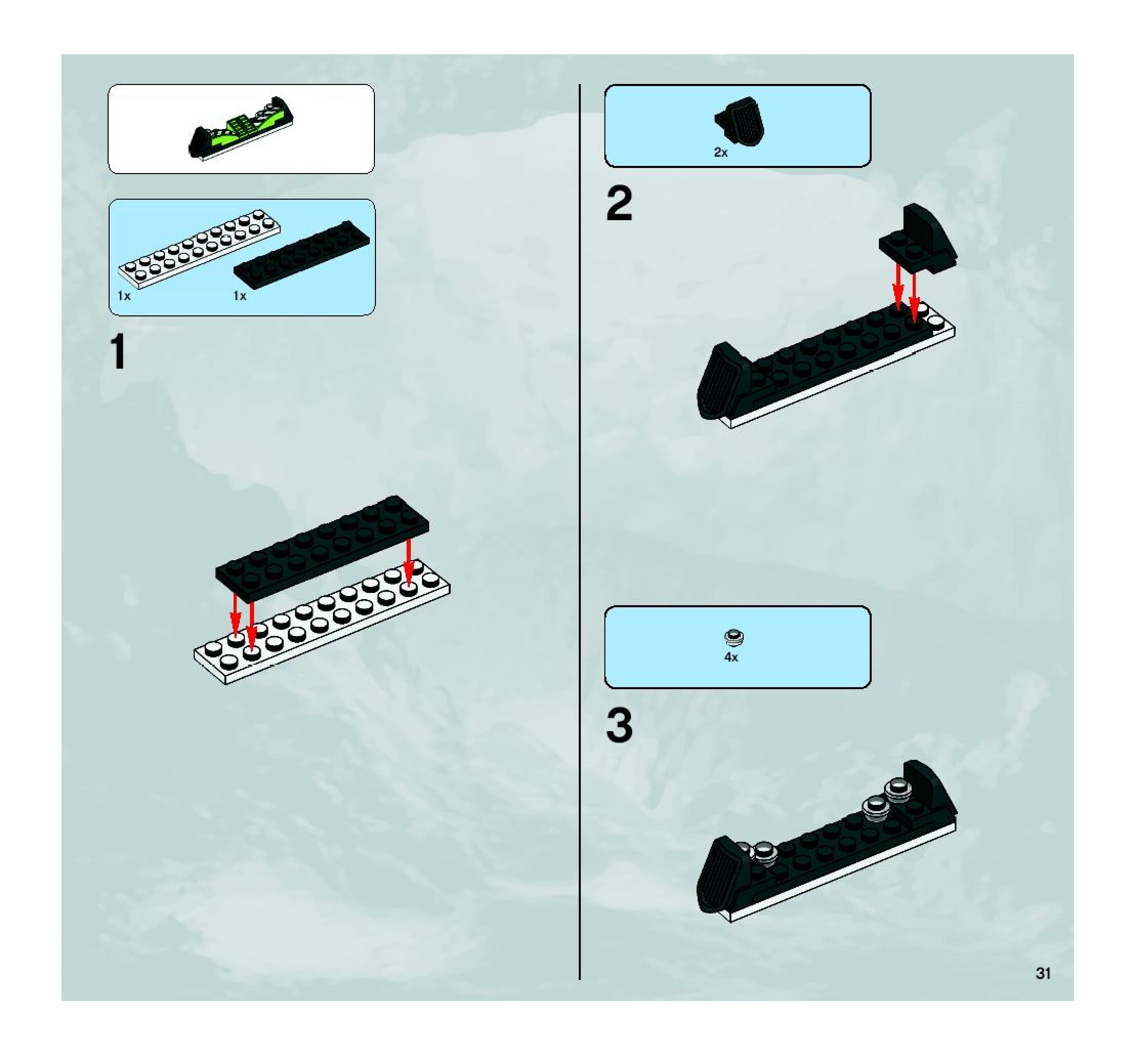 1x 1x

1

2x

2

4x

3

31