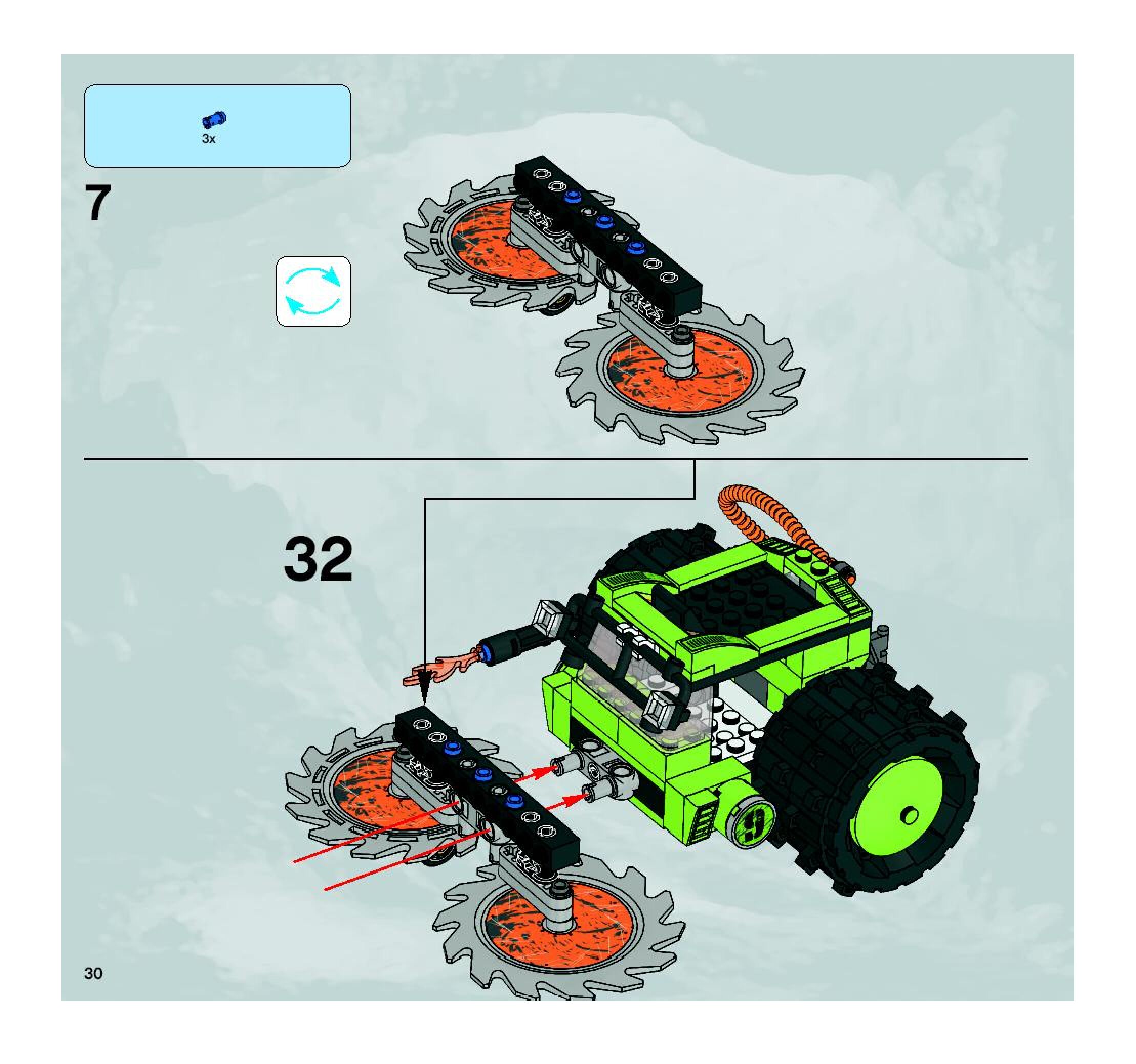 3x

7

32

30