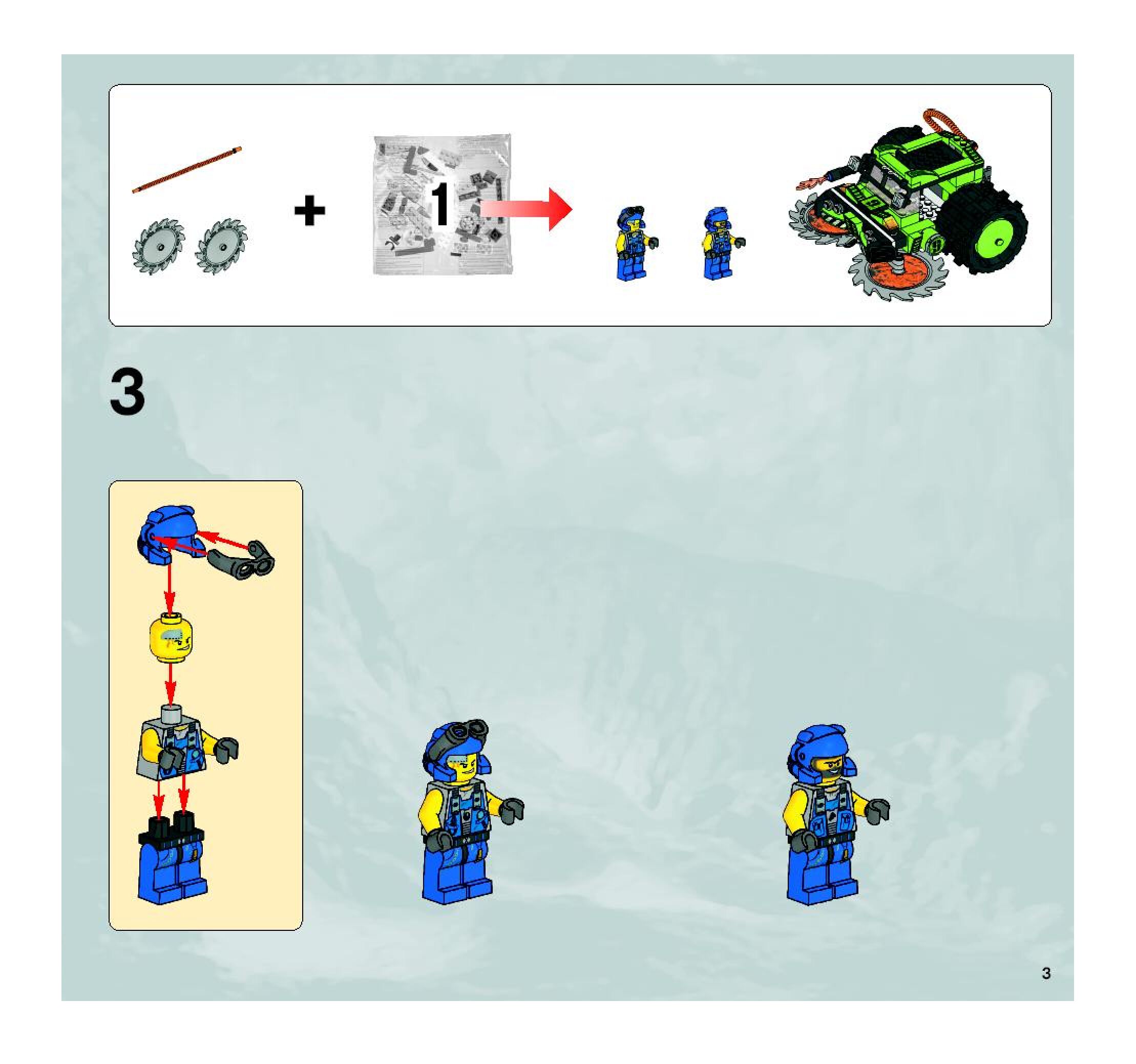 +

1

3

3