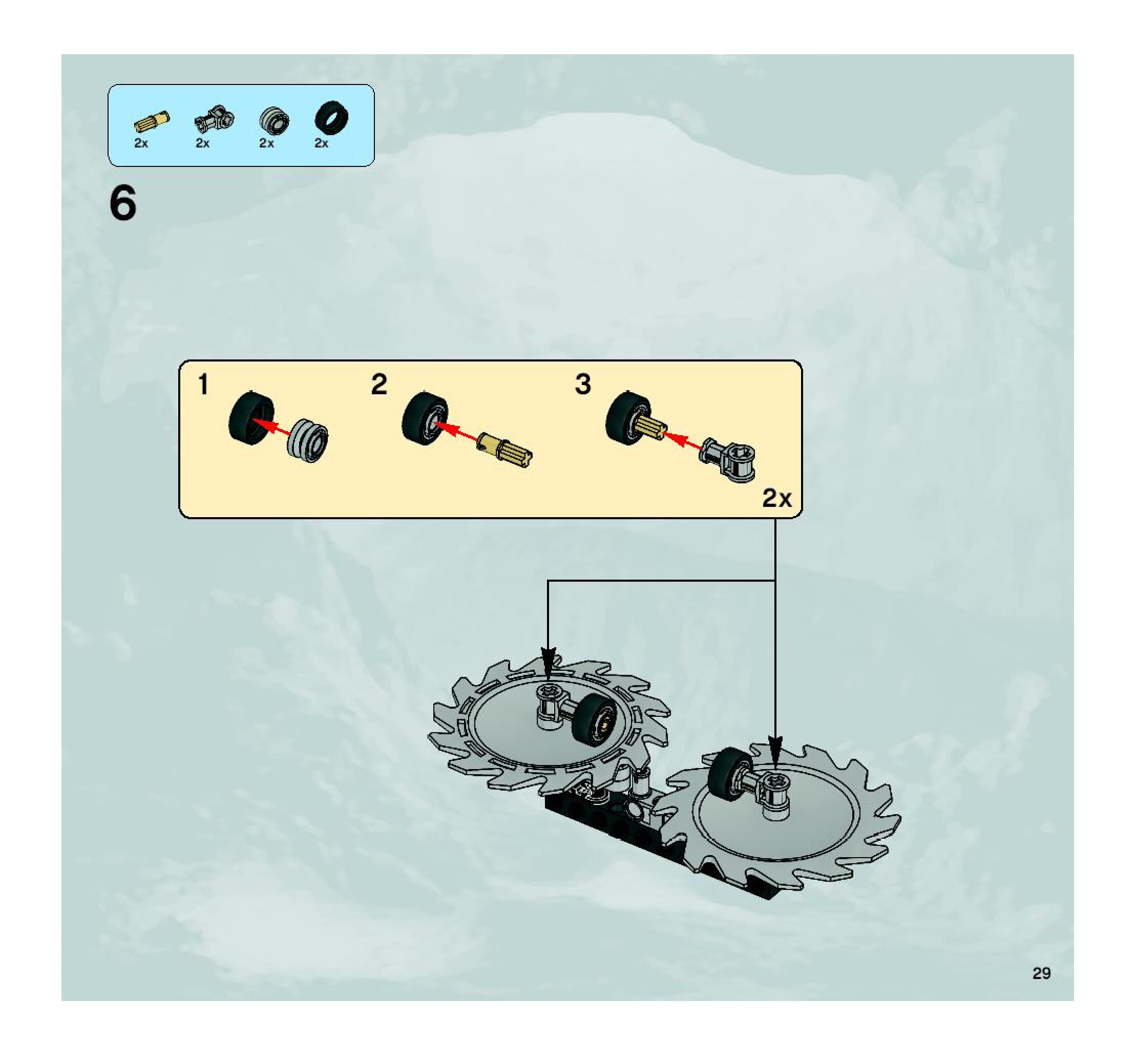 2x 2x 2x 2x

6

1

2

3

2x

29