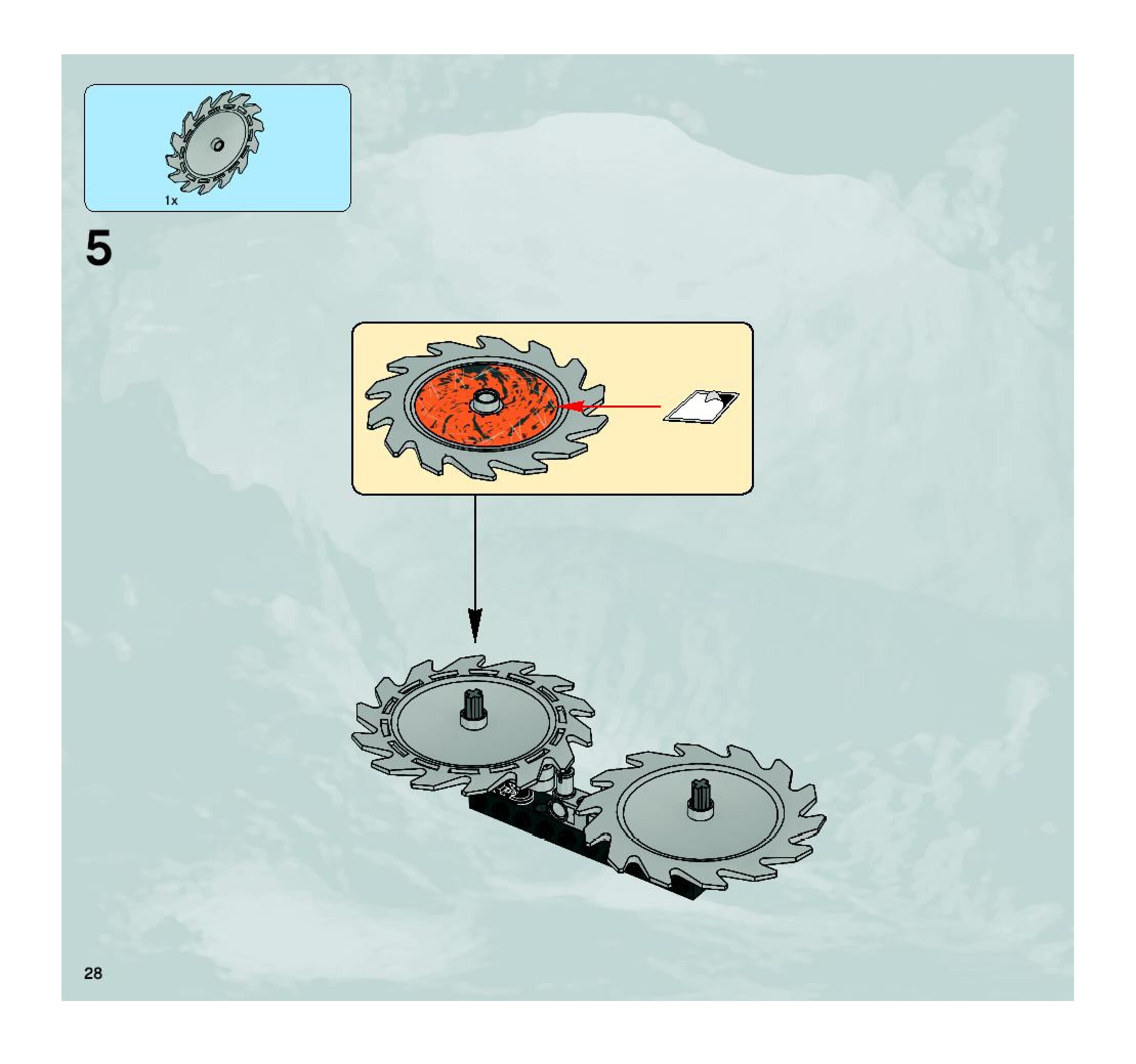 1x

5

28