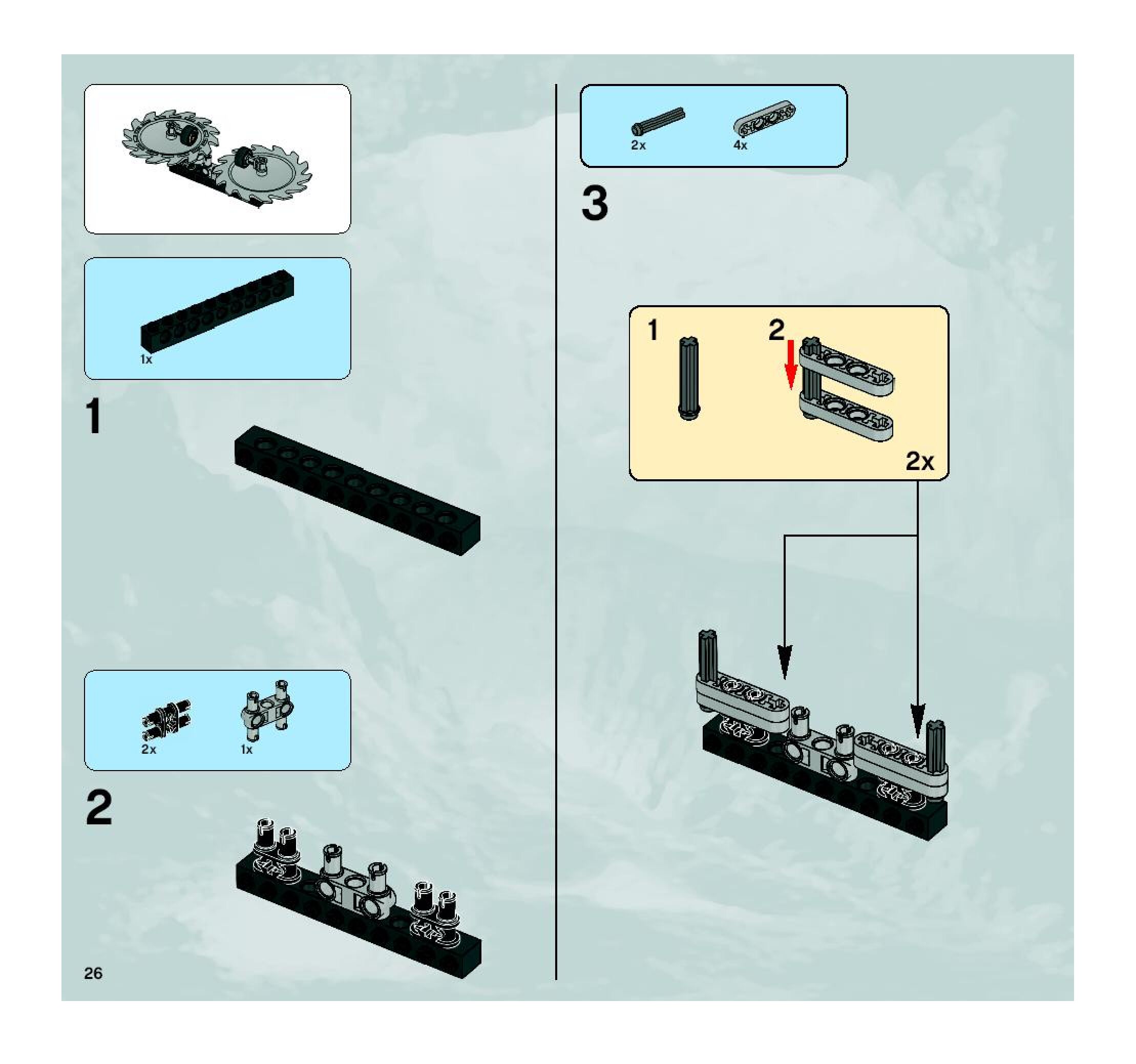 1x

1

2x

1x

2

26

2x

4x

3

1

2

2x