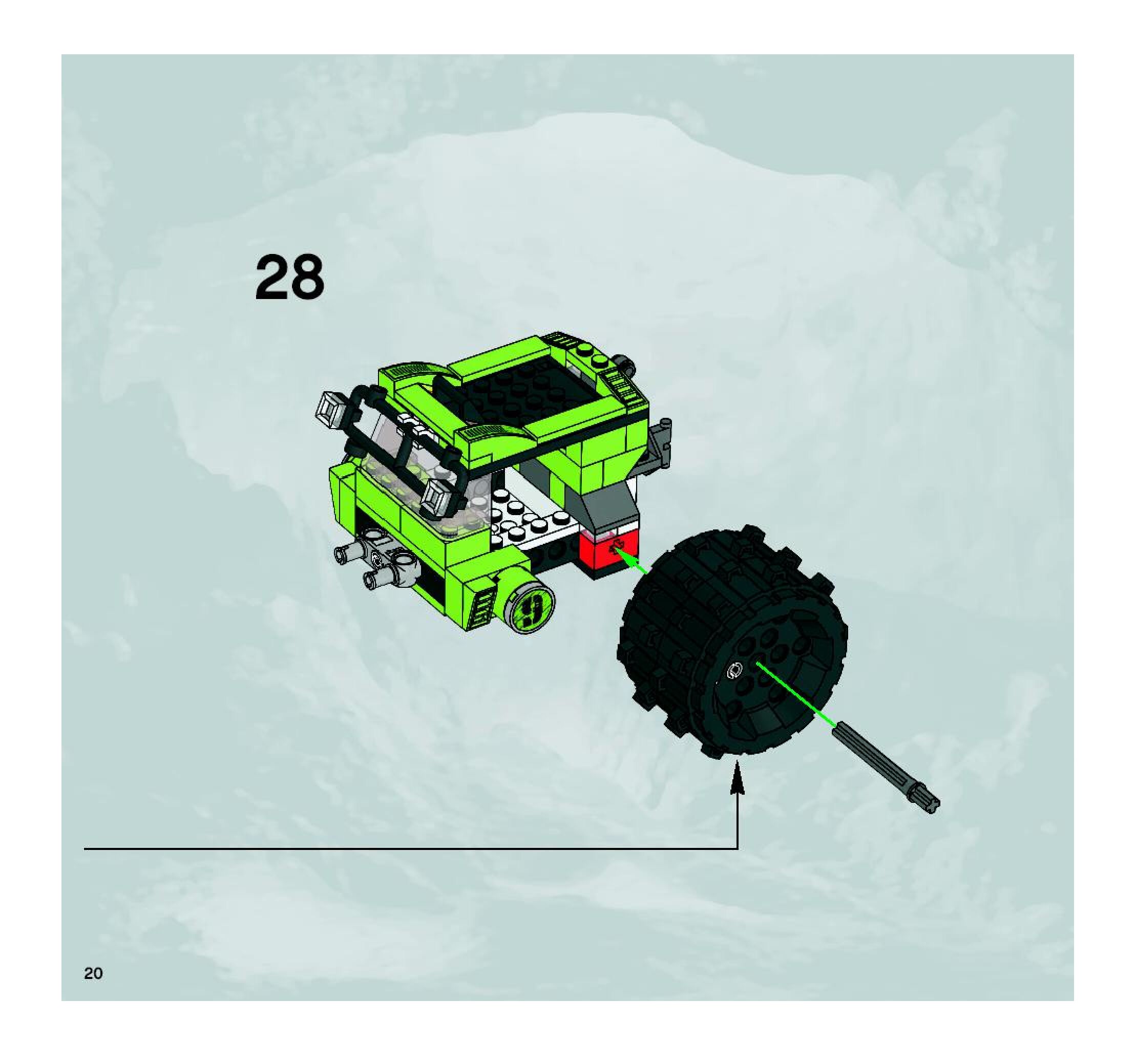 28

20