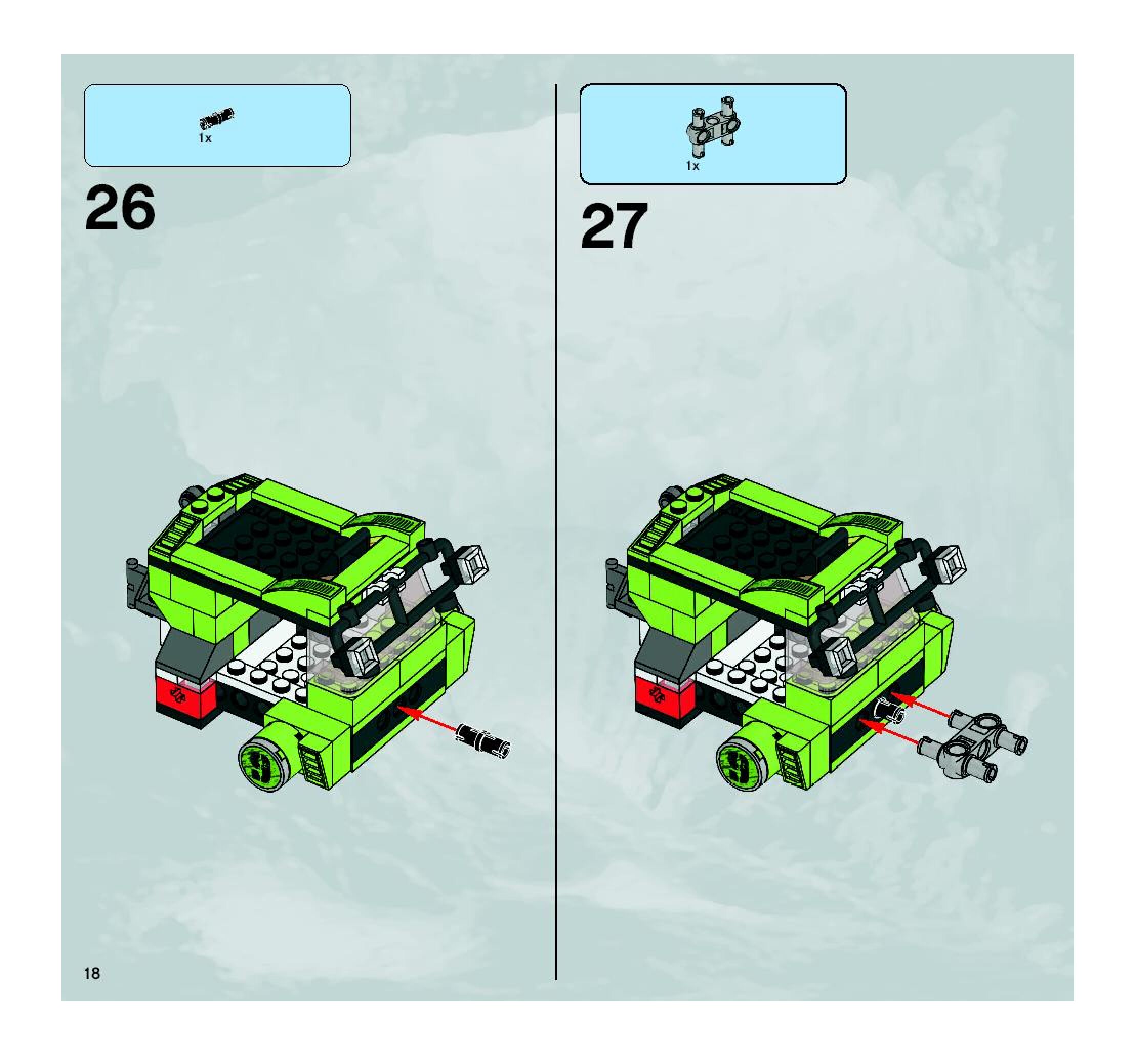 1x

26

1x

27

18