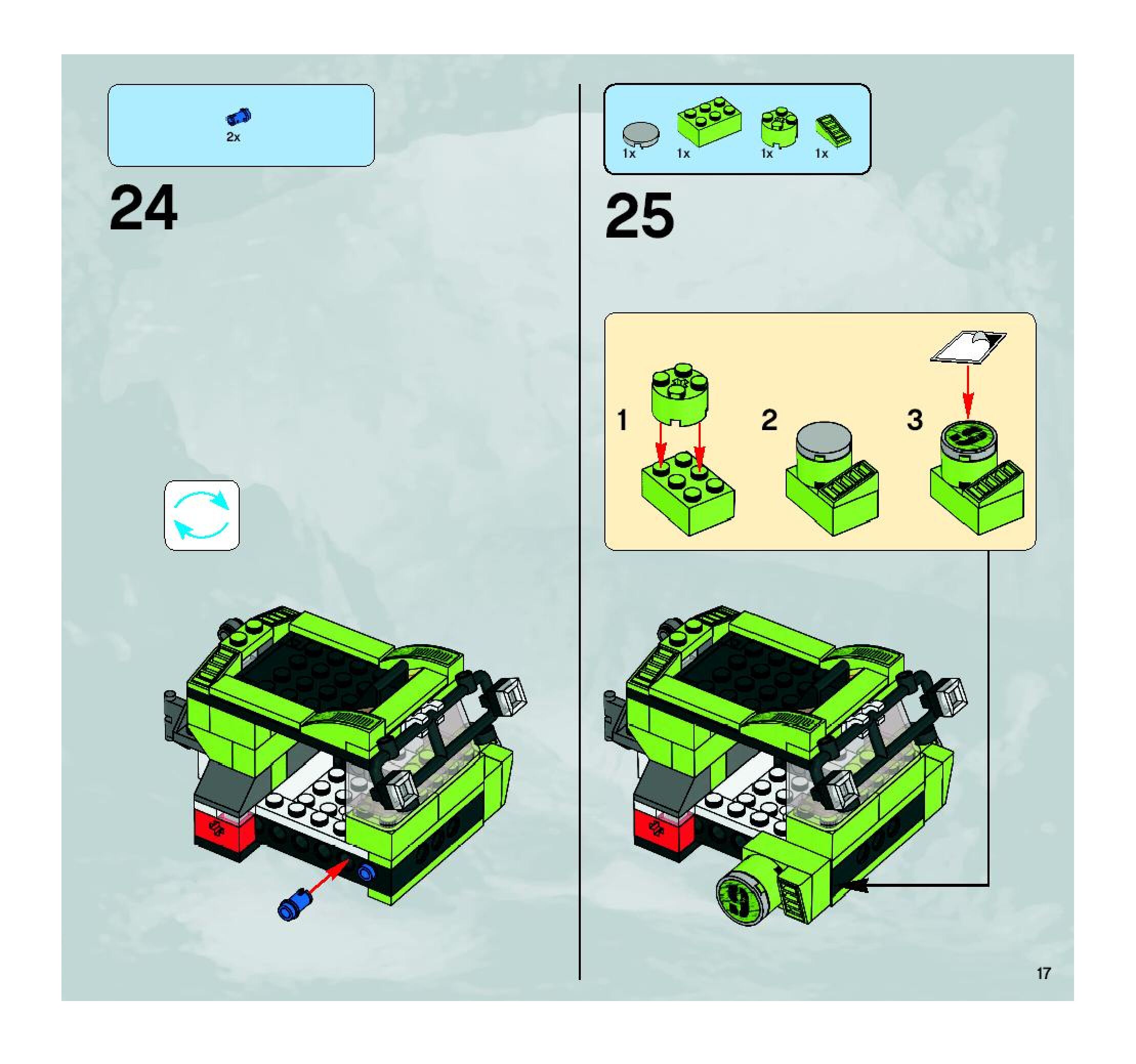 2x

24

1x 1x 1x 1x

25

1

2

3

17