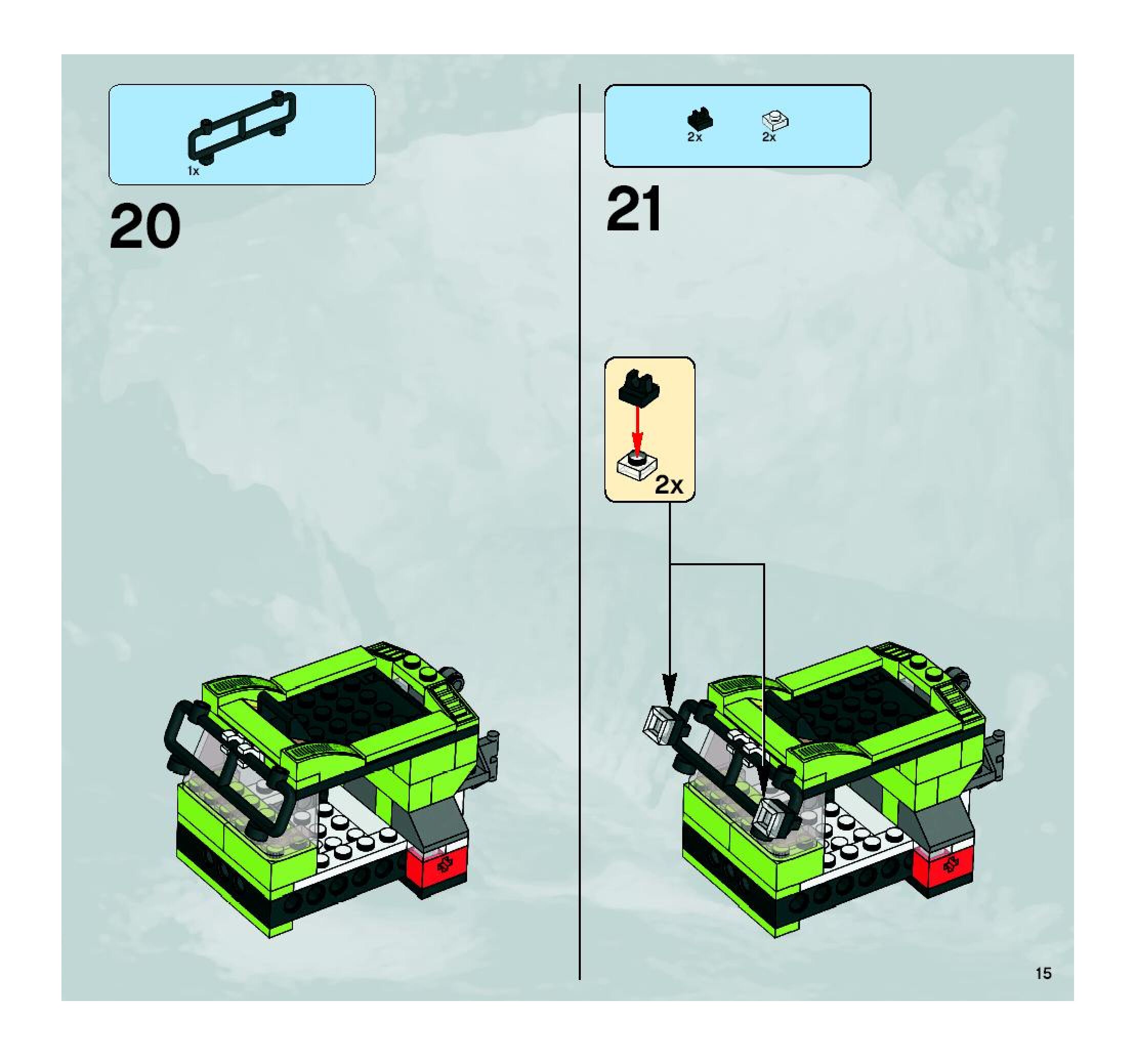 1x

20

2x 2x

21

2x

15