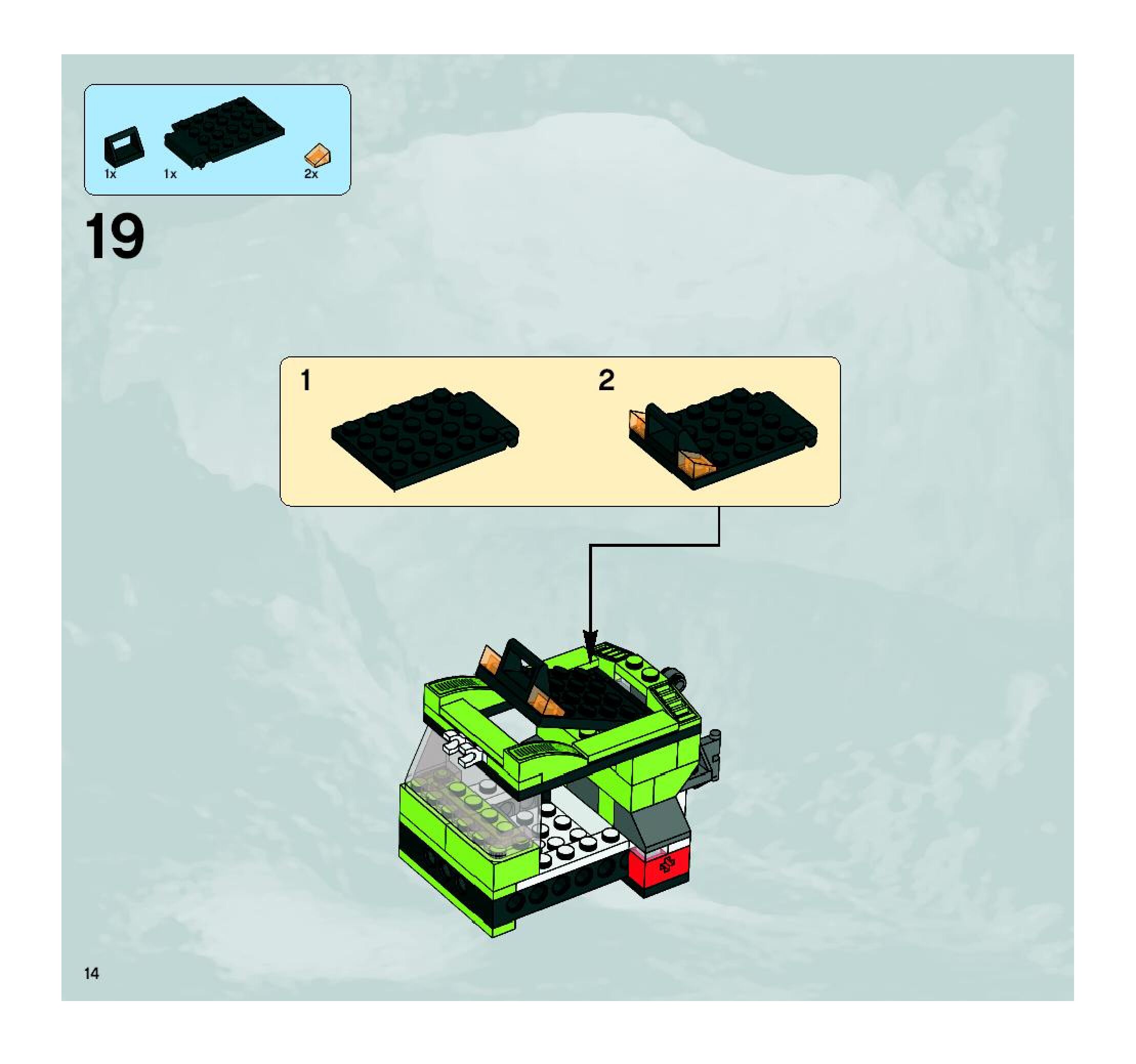 1x 1x 2x

19

1

2

14