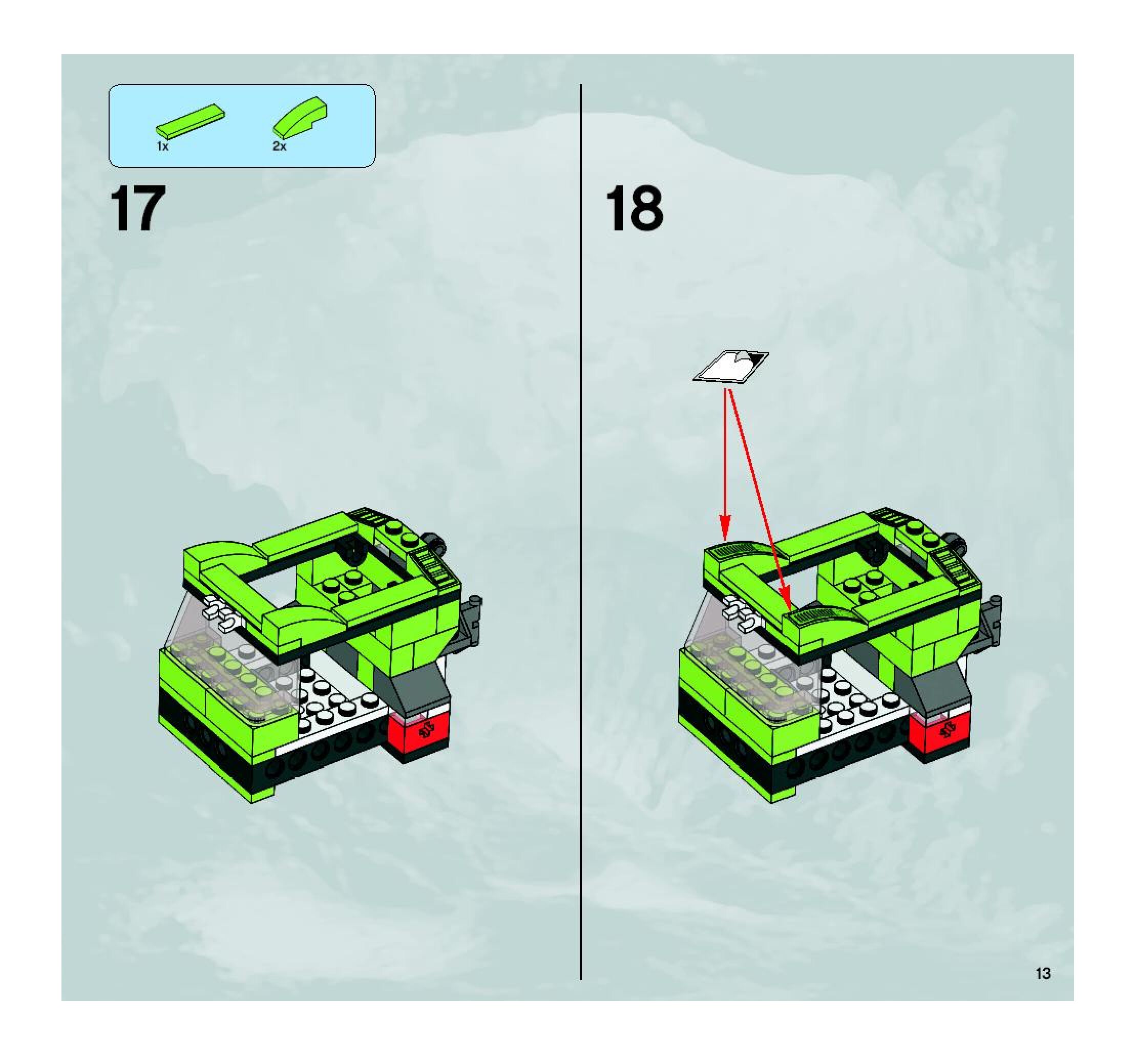 1x 2x

17

18

13