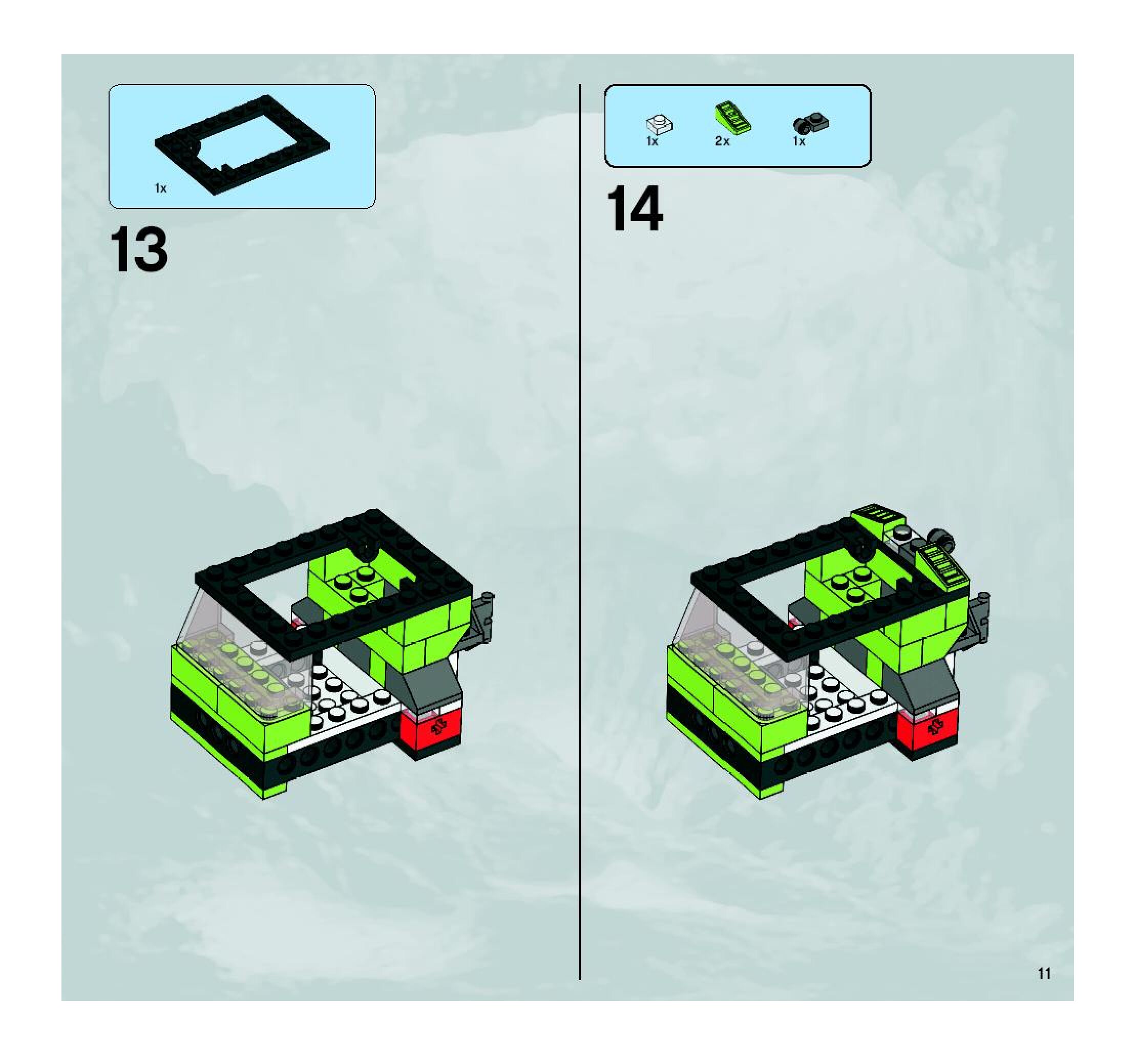 1x

13

1x 2x 1x

14

11