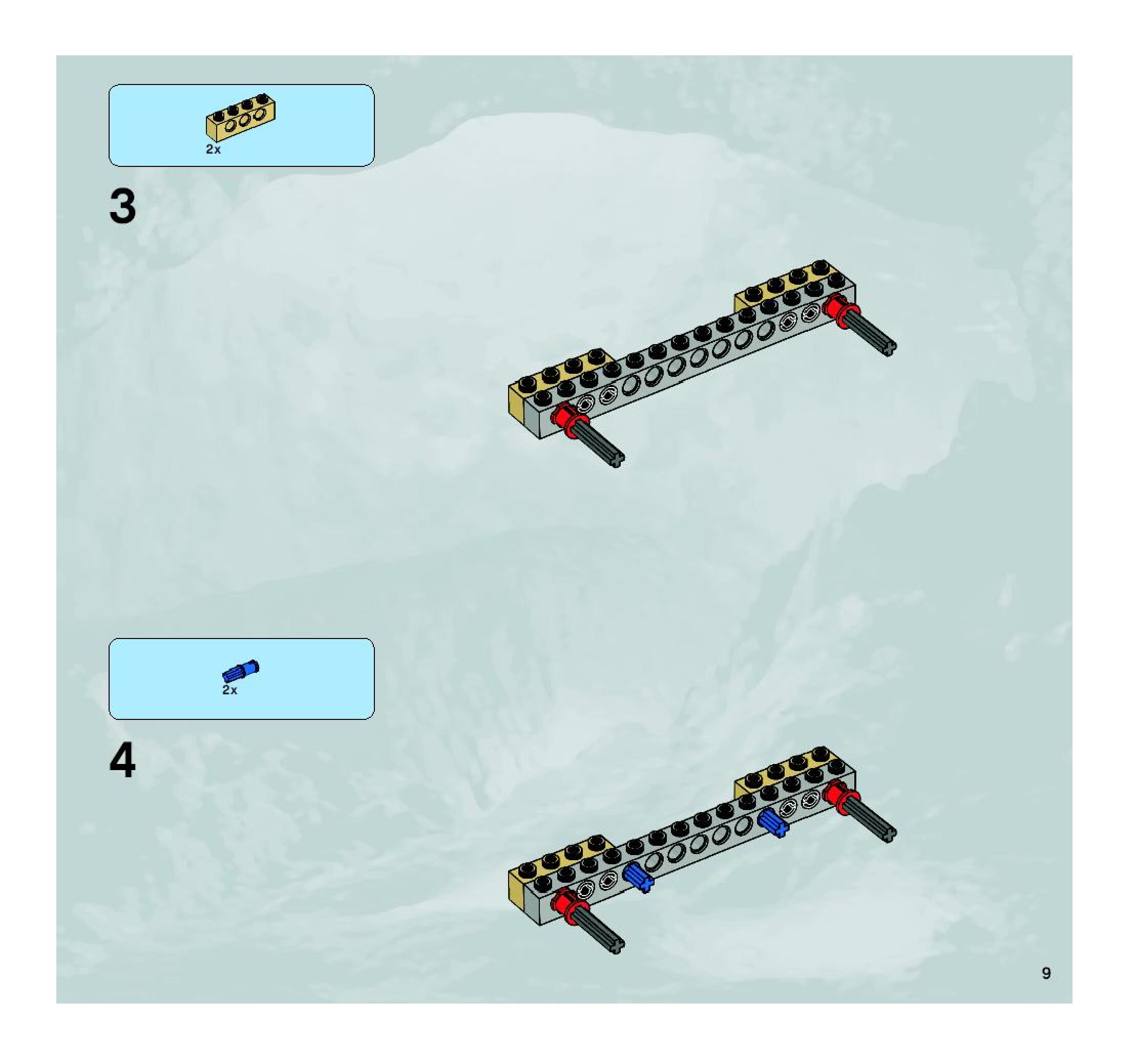 2x

3

2x

4

9