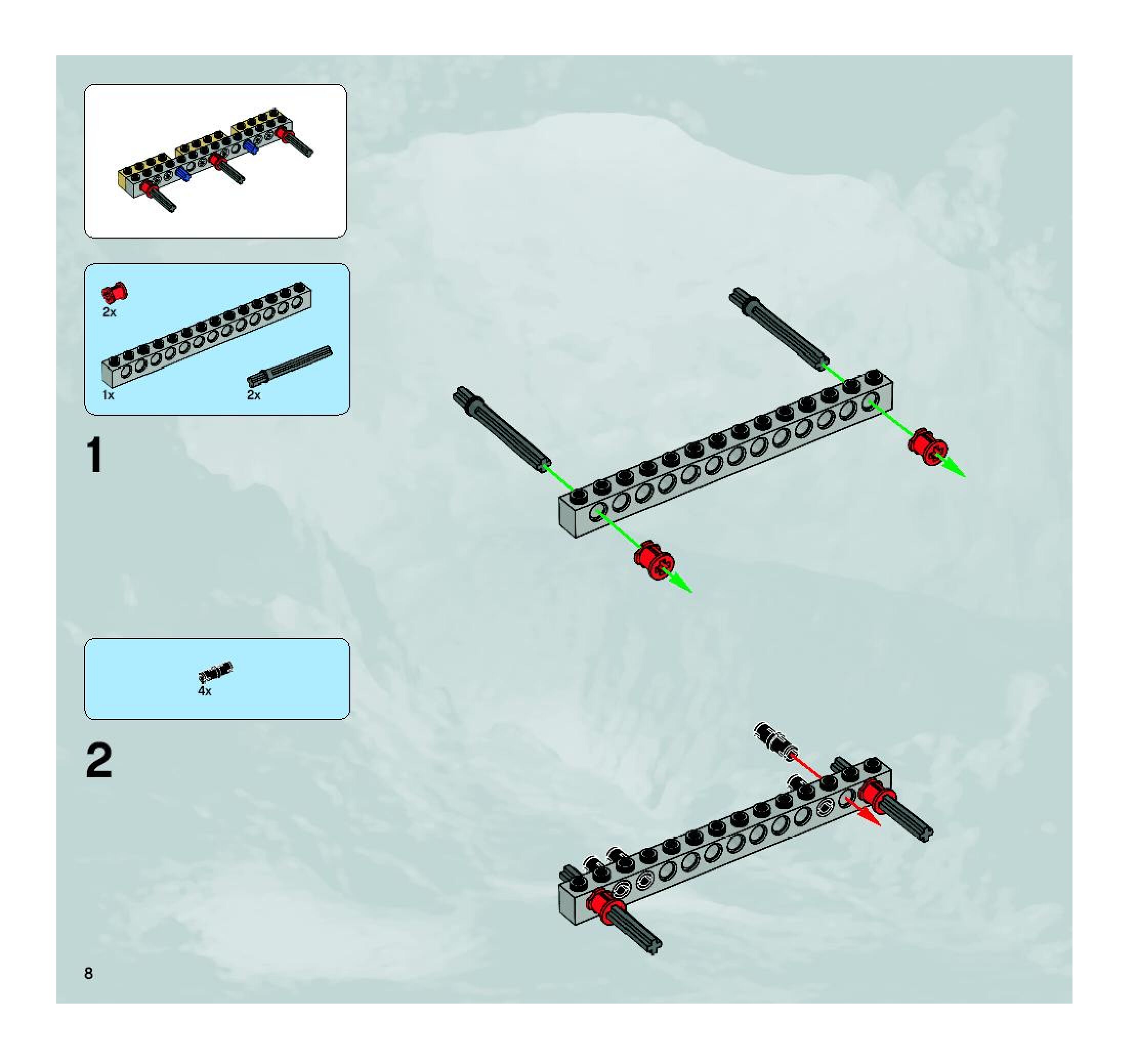 2x

1x

2x

1

4x

2

8