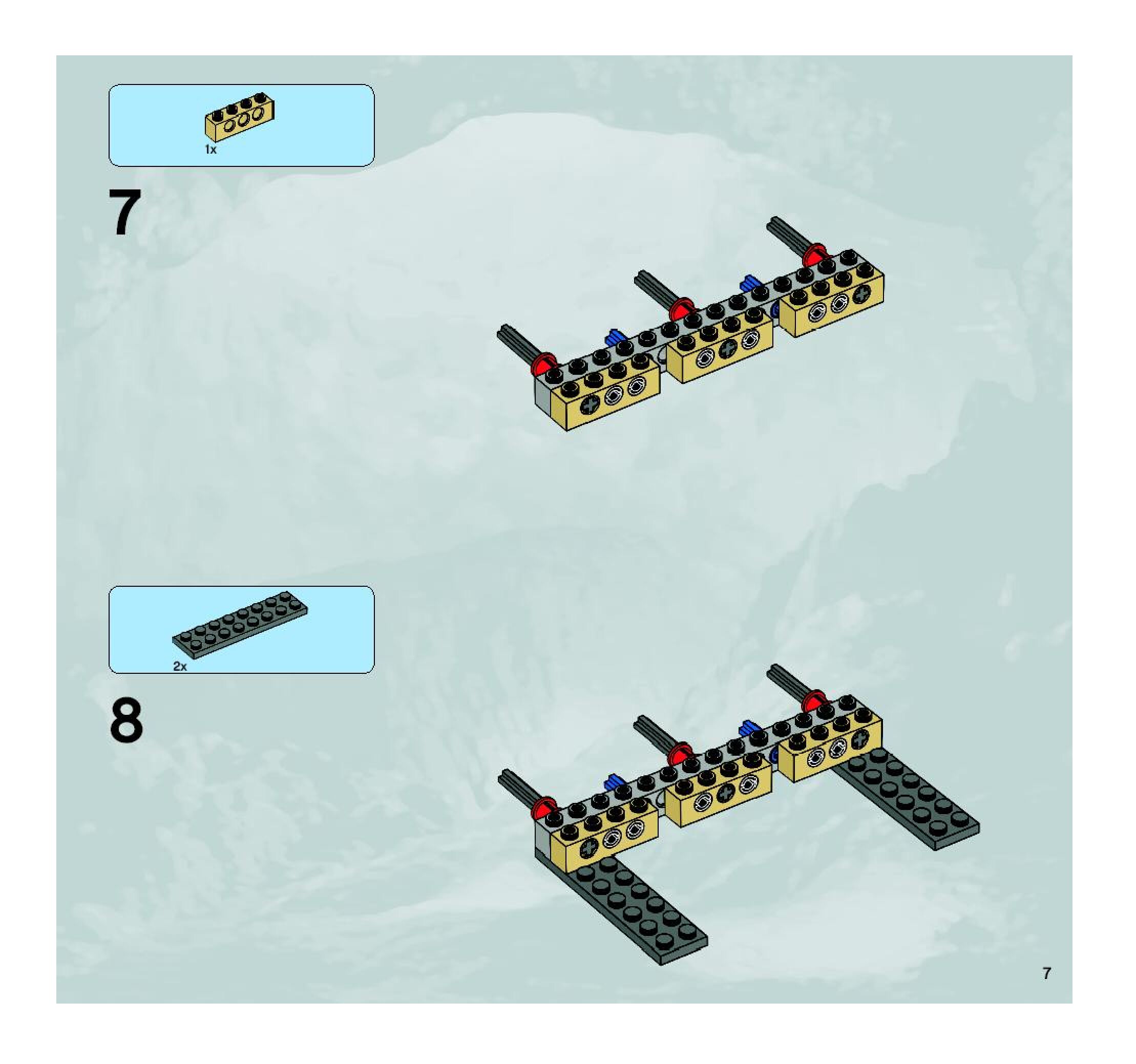 1x

7

2x

8

7